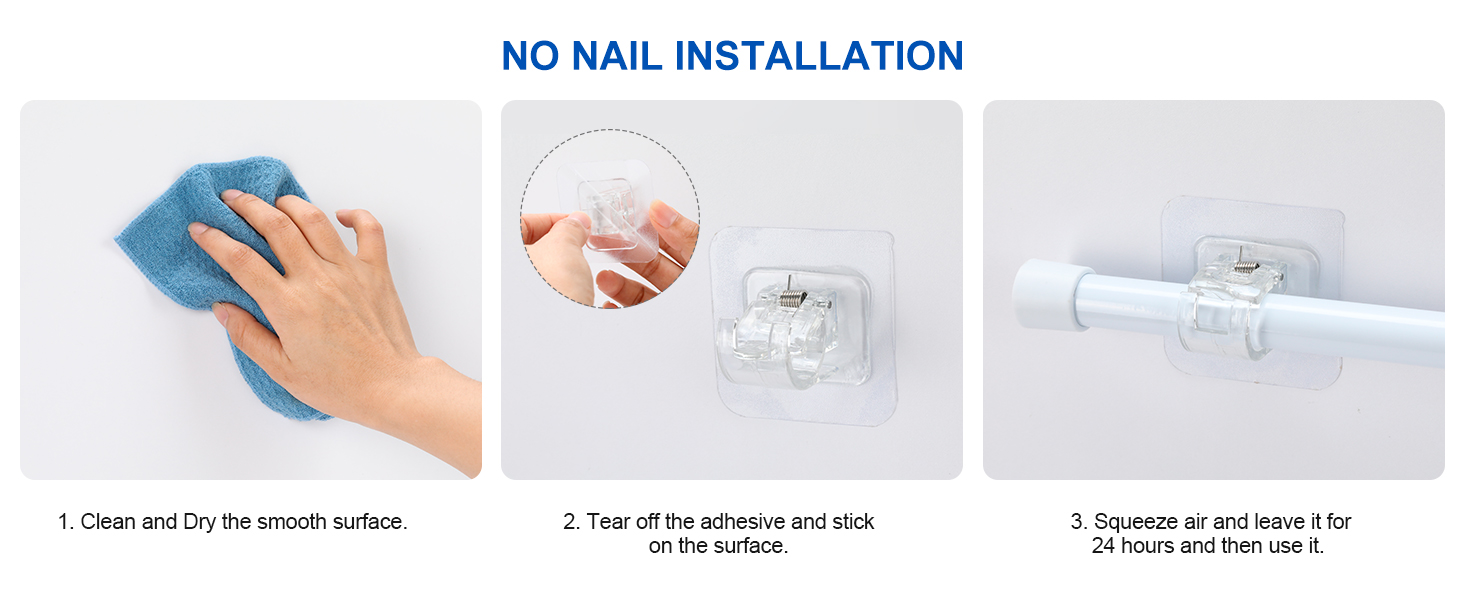 NO NAIL INSTALLATION

1. Clean and Dry the smooth surface.

2. Tear off the adhesive and stick on the surface.

3. Squeeze air and leave it for 24 hours and then use it.