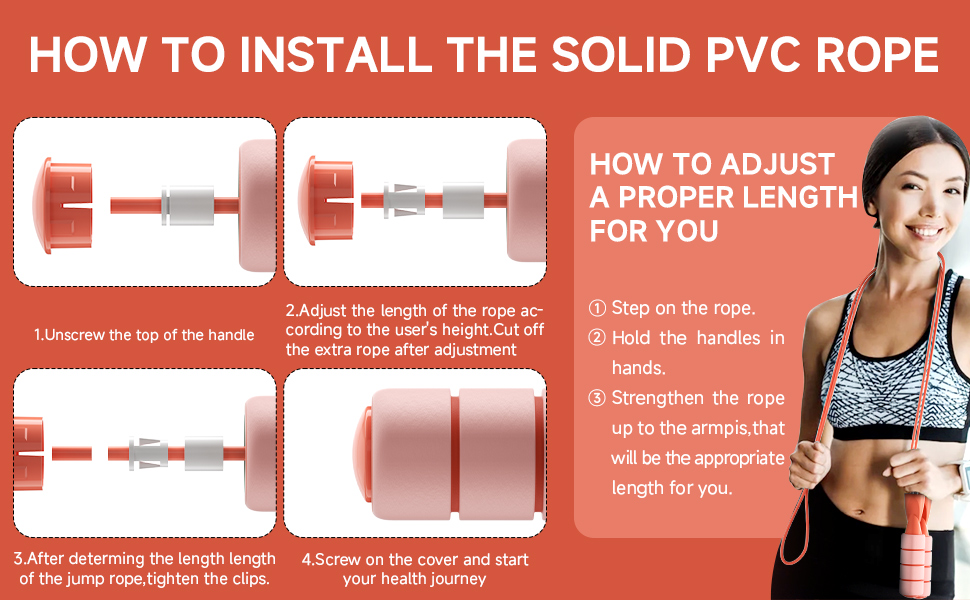 HOW TO INSTALL THE SOLID PVC ROPE

1.Unscrew the top of the handle

2.Adjust the length of the rope according to the user's height.Cut off the extra rope after adjustment

3.After determing the length length of the jump rope,tighten the clips.

4.Screw on the cover and start your health journey

HOW TO ADJUST A PROPER LENGTH FOR YOU

① Step on the rope.
② Hold the handles in hands.
③ Strengthen the rope up to the armpis,that will be the appropriate length for you.