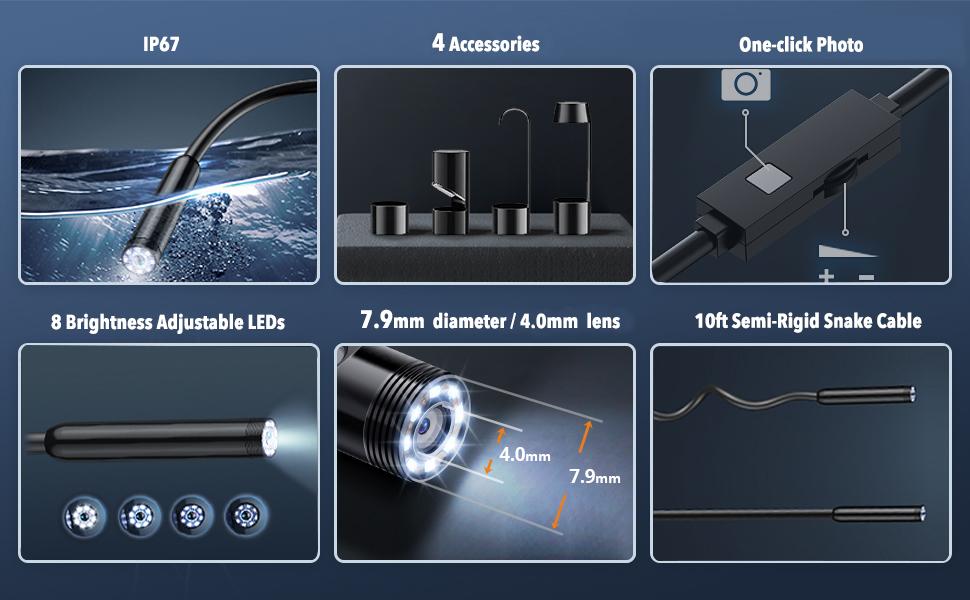 IP67

4 Accessories

One-click Photo

+ -

8 Brightness Adjustable LEDs

7.9mm diameter / 4.0mm lens

4.0mm

7.9mm

10ft Semi-Rigid Snake Cable