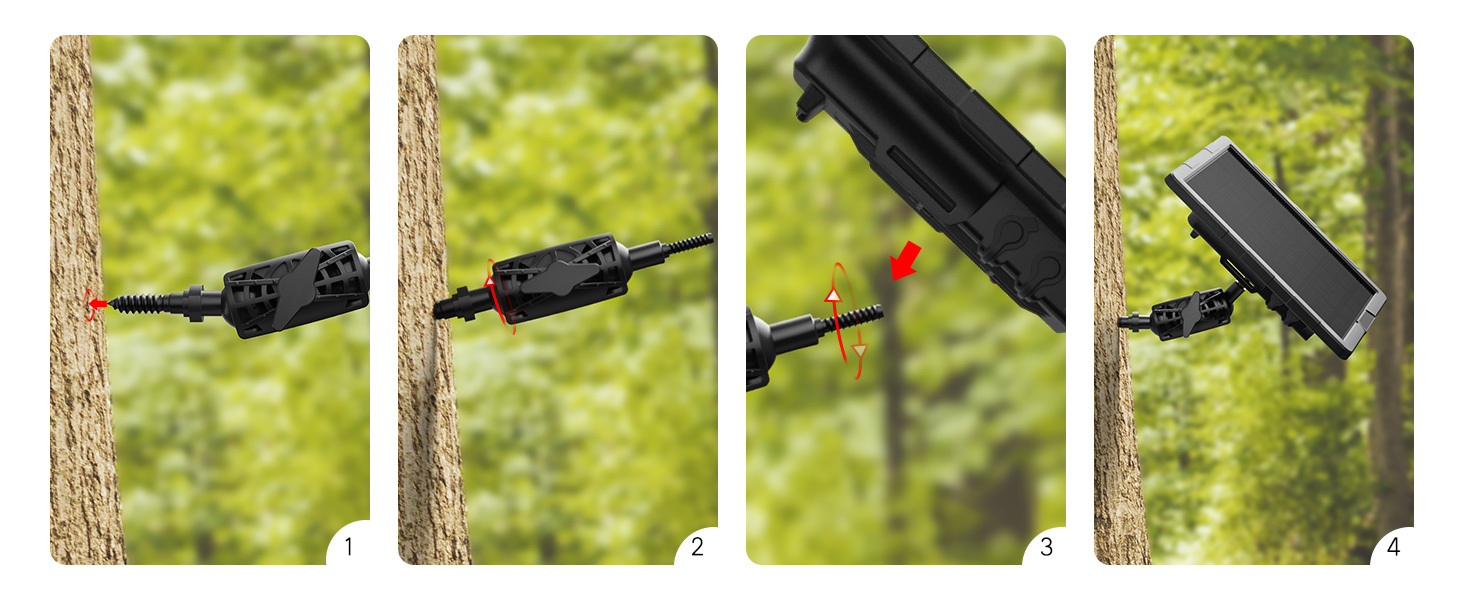 1

2

3

4