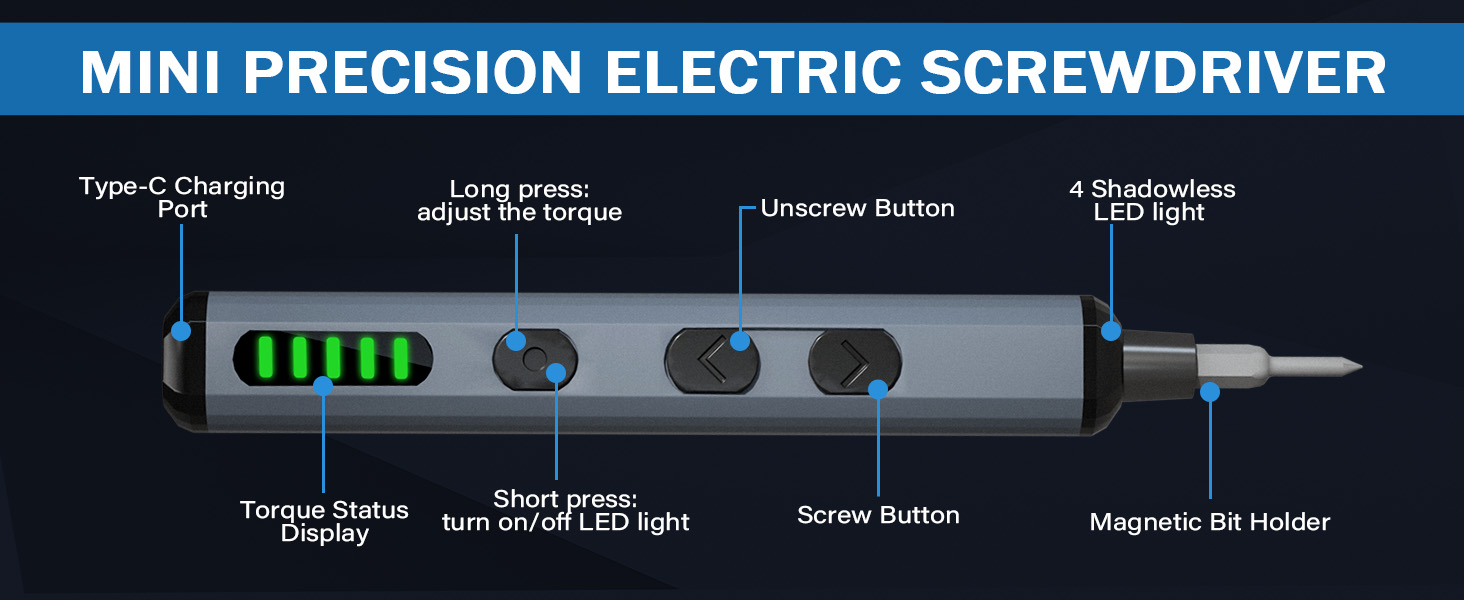 MINI PRECISION ELECTRIC SCREWDRIVER

Type-C Charging Port

Long press: adjust the torque

Unscrew Button

4 Shadowless LED light

Torque Status Display

Short press: turn on/off LED light

Screw Button

Magnetic Bit Holder