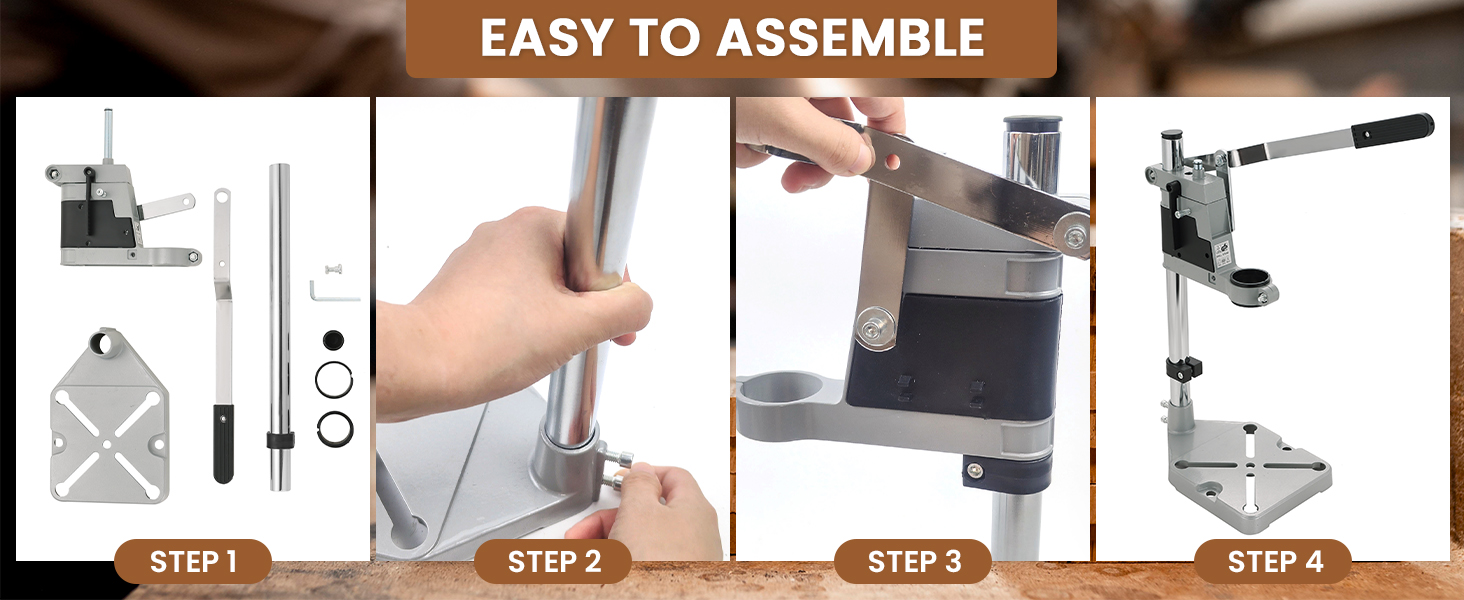 EASY TO ASSEMBLE

STEP 1

STEP 2

STEP 3

STEP 4