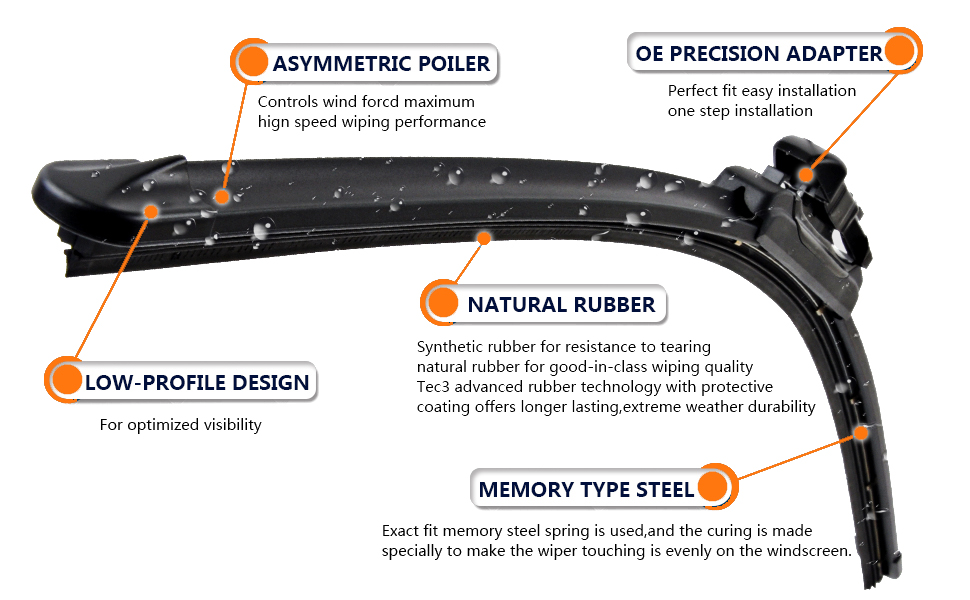 ASYMMETRIC POILER

Controls wind forcd maximum hign speed wiping performance

OE PRECISION ADAPTER

Perfect fit easy installation one step installation

NATURAL RUBBER

Synthetic rubber for resistance to tearing natural rubber for good-in-class wiping quality Tec3 advanced rubber technology with protective coating offers longer lasting,extreme weather durability

LOW-PROFILE DESIGN

For optimized visibility

MEMORY TYPE STEEL

Exact fit memory steel spring is used,and the curing is made specially to make the wiper touching is evenly on the windscreen.