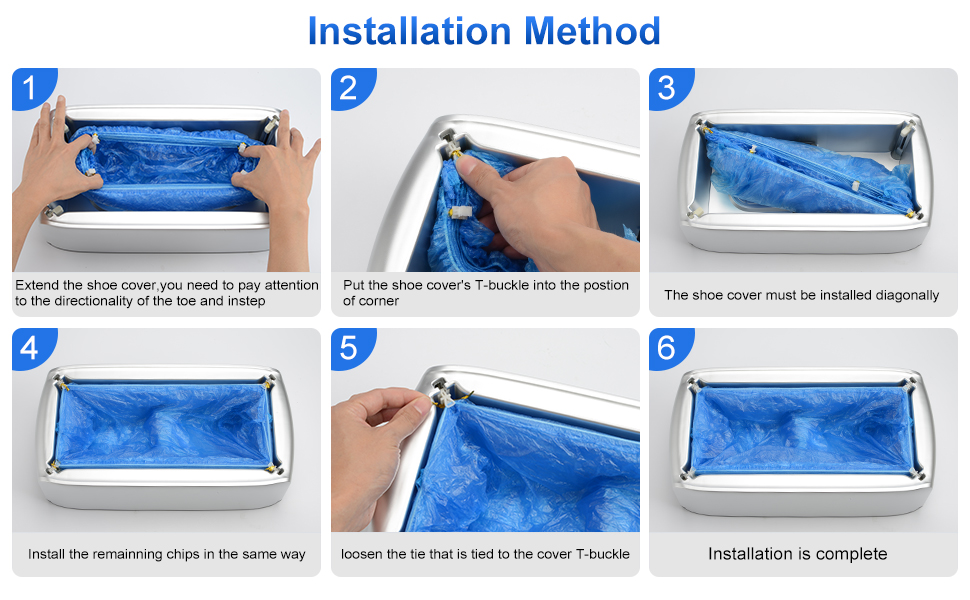 Installation Method

1

Extend the shoe cover,you need to pay attention to the directionality of the toe and instep

2

Put the shoe cover's T-buckle into the postion of corner

3

The shoe cover must be installed diagonally

4

Install the remainning chips in the same way

5

loosen the tie that is tied to the cover T-buckle

6

Installation is complete