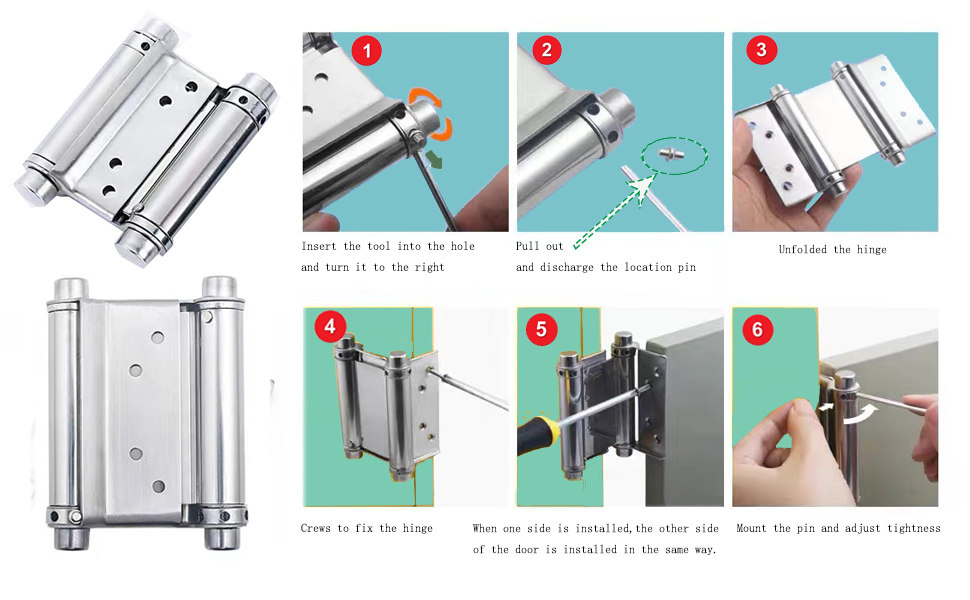 1

Insert the tool into the hole and turn it to the right

2

Pull out and discharge the location pin

3

Unfolded the hinge

4

Crews to fix the hinge

5

When one side is installed,the other side of the door is installed in the same way.

6

Mount the pin and adjust tightness