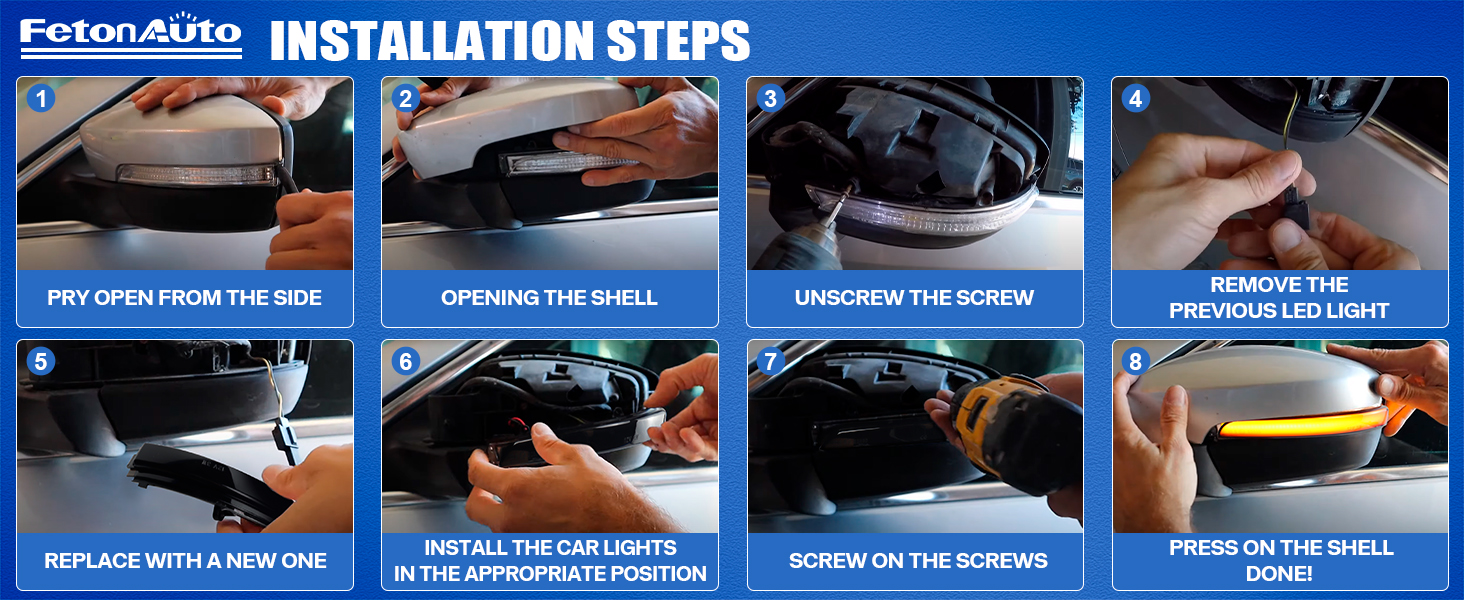 FetonAuto

INSTALLATION STEPS

1
PRY OPEN FROM THE SIDE

2
OPENING THE SHELL

3
UNSCREW THE SCREW

4
REMOVE THE PREVIOUS LED LIGHT

5
REPLACE WITH A NEW ONE

6
INSTALL THE CAR LIGHTS IN THE APPROPRIATE POSITION

7
SCREW ON THE SCREWS

8
PRESS ON THE SHELL DONE!