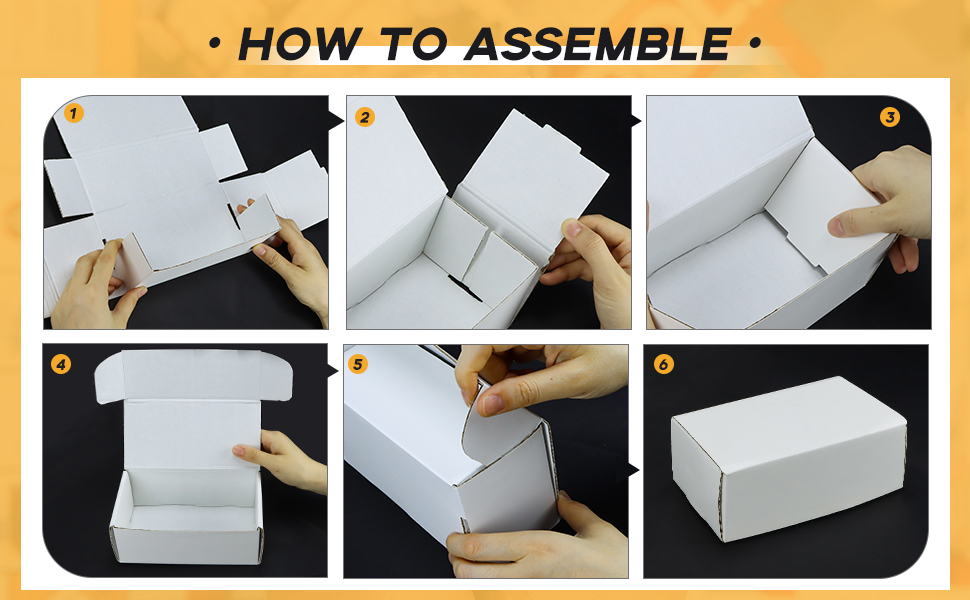 • HOW TO ASSEMBLE •

1

2

3

4

5

6