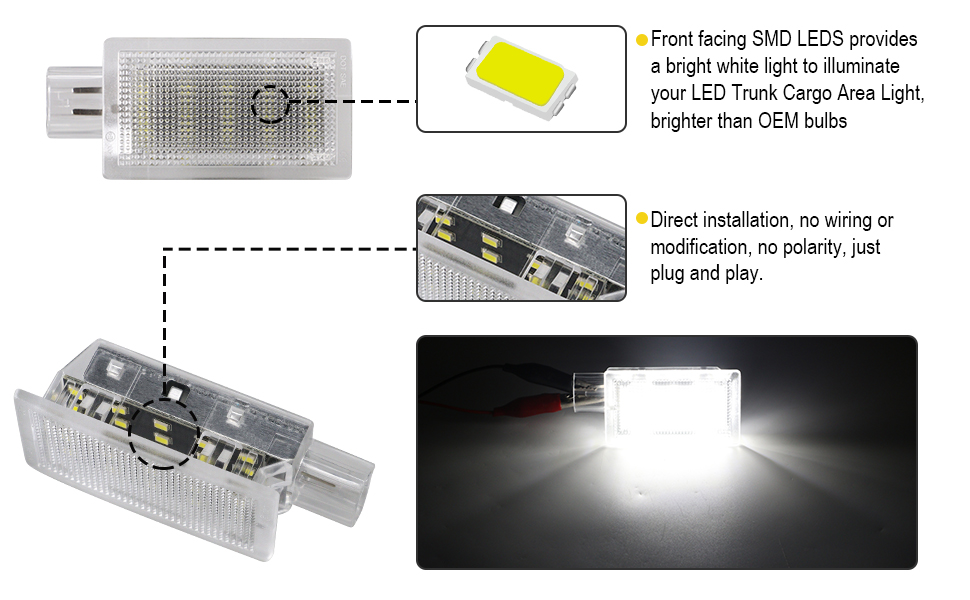 Front facing SMD LEDS provides a bright white light to illuminate your LED Trunk Cargo Area Light, brighter than OEM bulbs

Direct installation, no wiring or modification, no polarity, just plug and play.