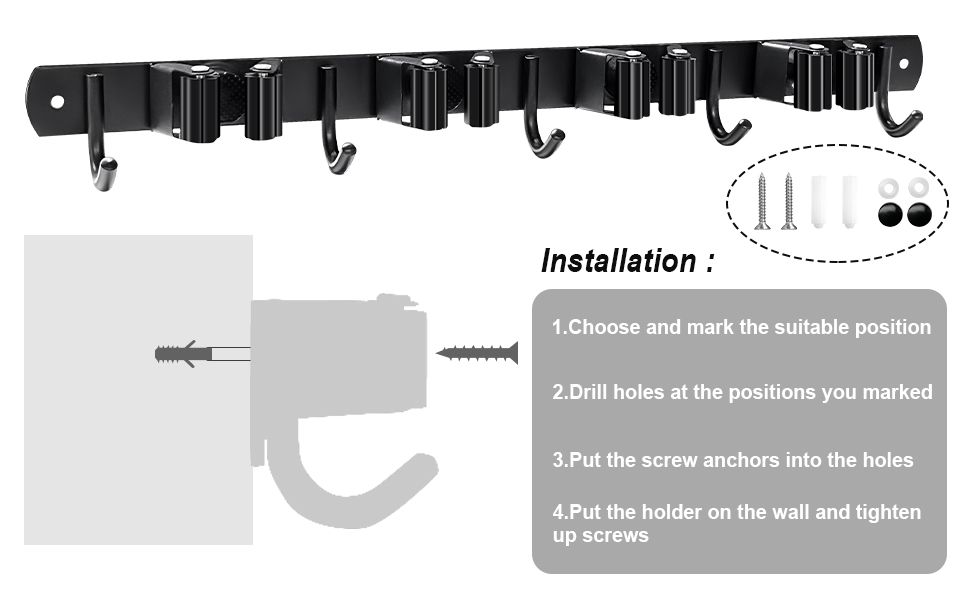 Installation :

1.Choose and mark the suitable position

2.Drill holes at the positions you marked

3.Put the screw anchors into the holes

4.Put the holder on the wall and tighten up screws