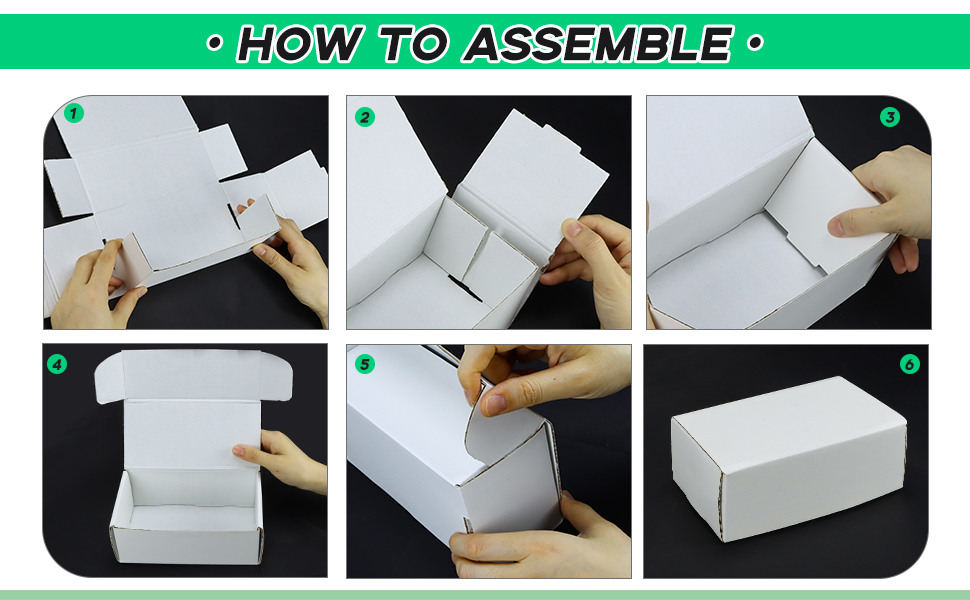 • HOW TO ASSEMBLE •

1

2

3

4

5

6