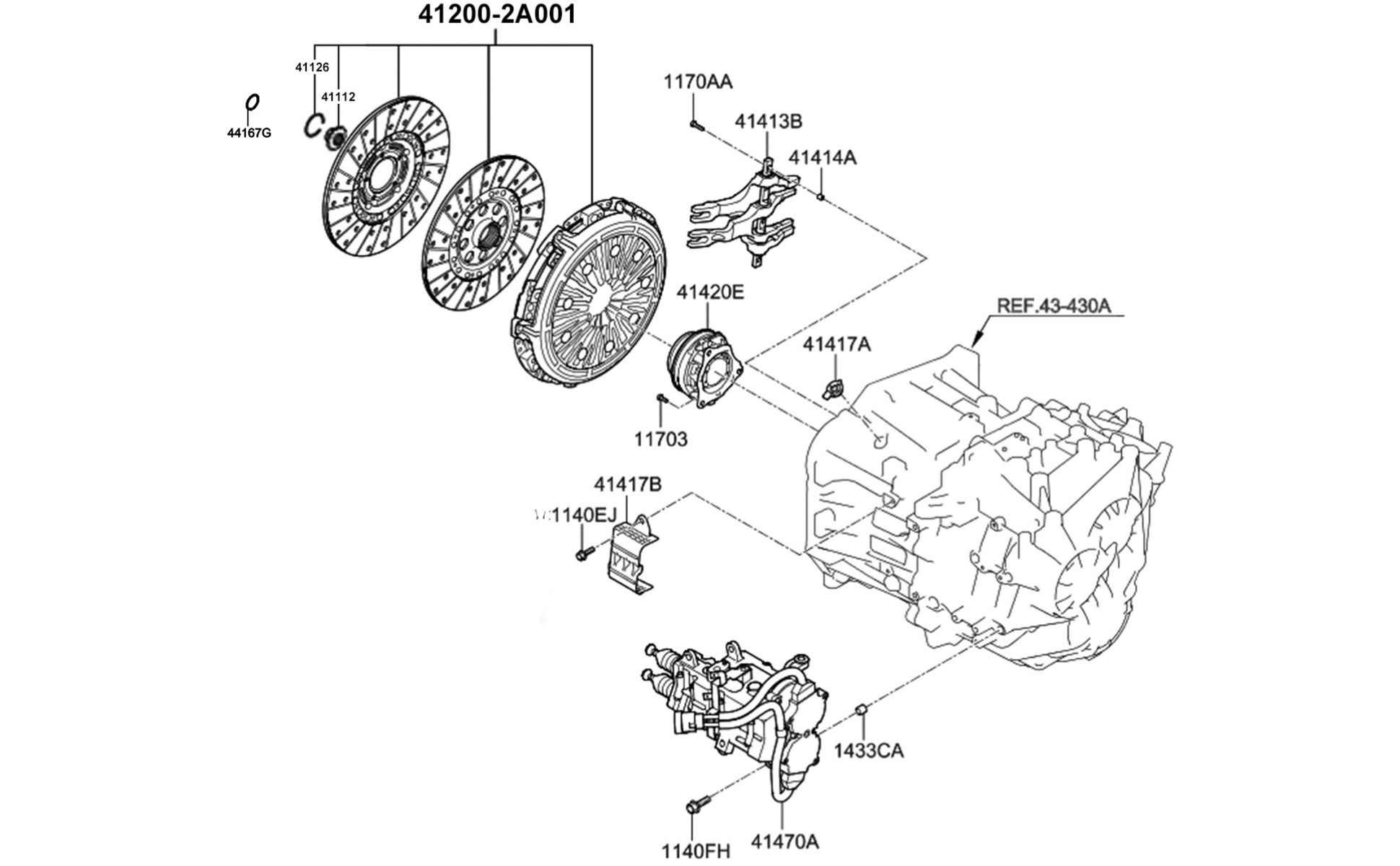 41200-2A001

41126

41112

44167G

1170AA

41413B

41414A

41420E

REF.43-430A

41417A

11703

41417B

1140EJ

1433CA

1140FH

41470A