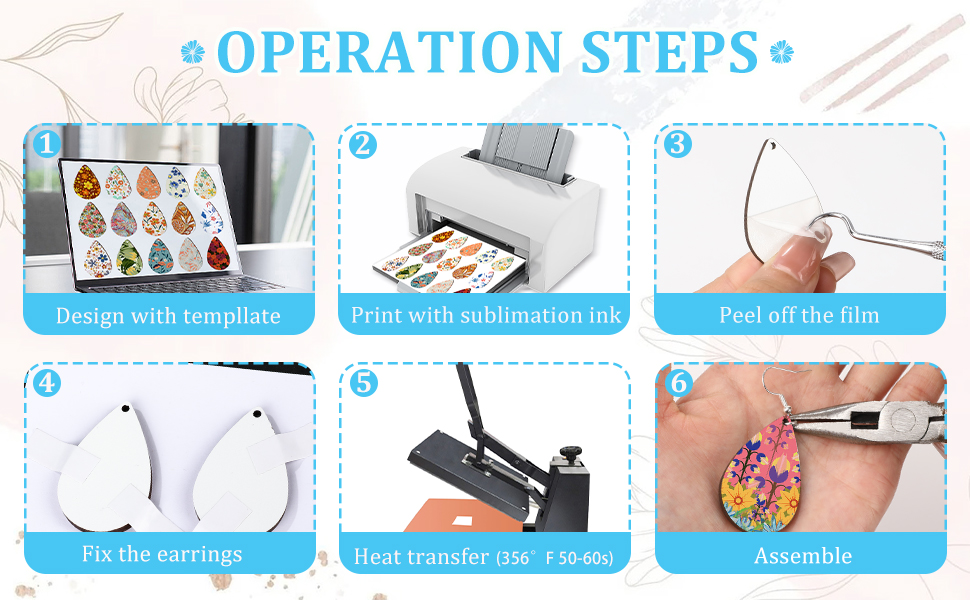 OPERATION STEPS

1
Design with templlate

2
Print with sublimation ink

3
Peel off the film

4
Fix the earrings

5
Heat transfer (356° F 50-60s)

6
Assemble