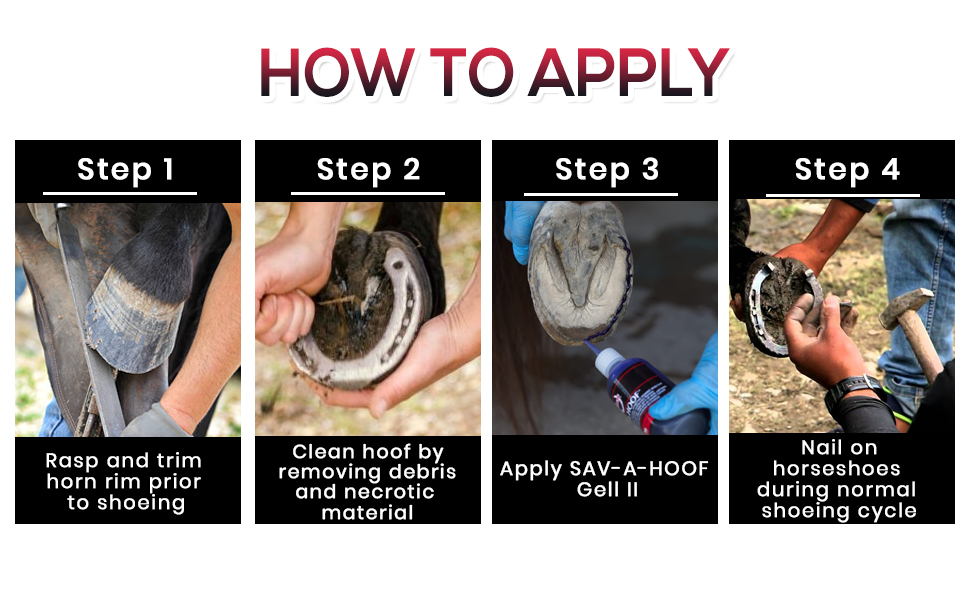 HOW TO APPLY

Step 1

Rasp and trim horn rim prior to shoeing

Step 2

Clean hoof by removing debris and necrotic material

Step 3

Apply SAV-A-HOOF Gell II

Step 4

Nail on horseshoes during normal shoeing cycle