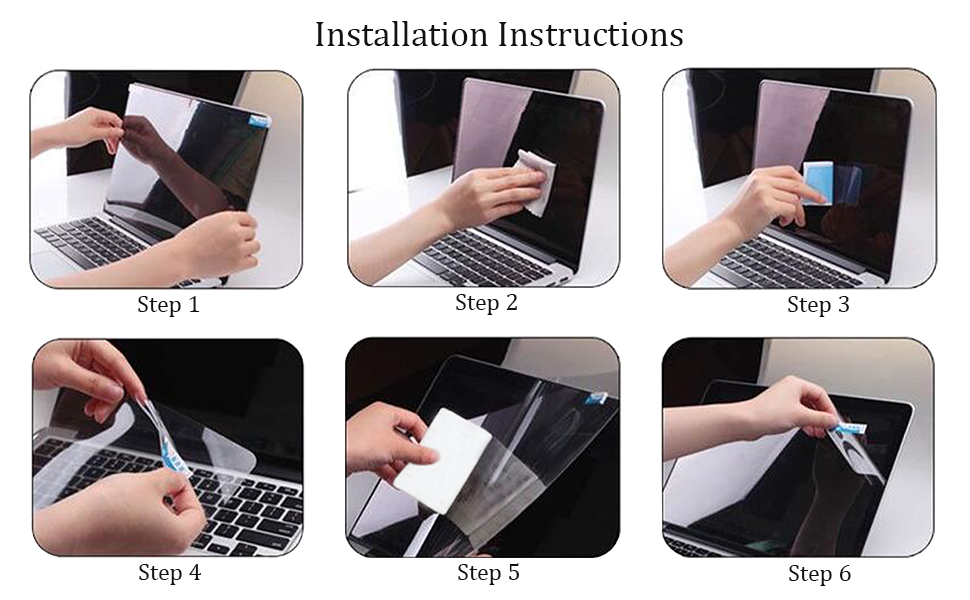 Installation Instructions

Step 1

Step 2

Step 3

Step 4

Step 5

Step 6