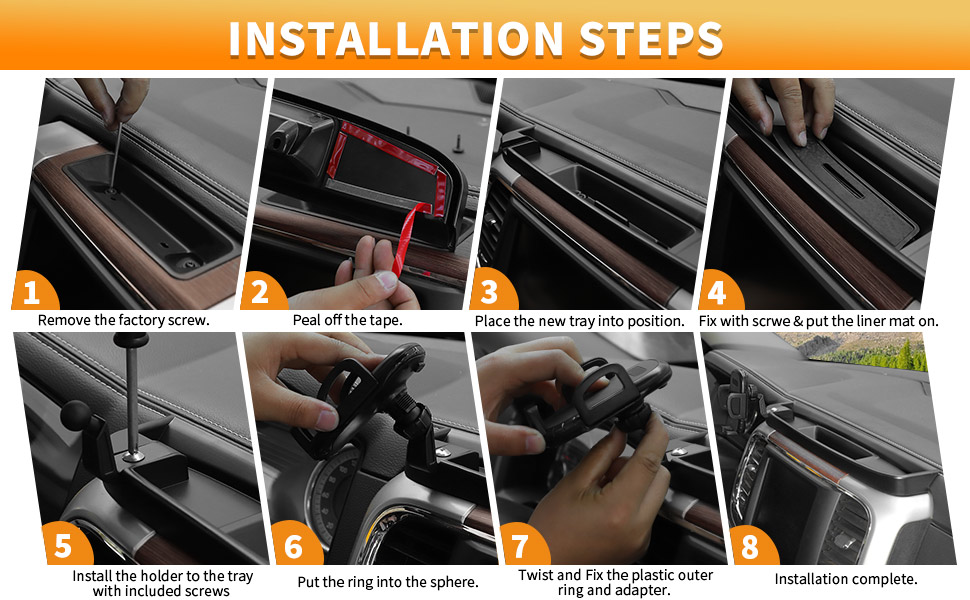 INSTALLATION STEPS

1
Remove the factory screw.

2
Peal off the tape.

3
Place the new tray into position.

4
Fix with scrwe & put the liner mat on.

5
Install the holder to the tray with included screws

6
Put the ring into the sphere.

7
Twist and Fix the plastic outer ring and adapter.

8
Installation complete.