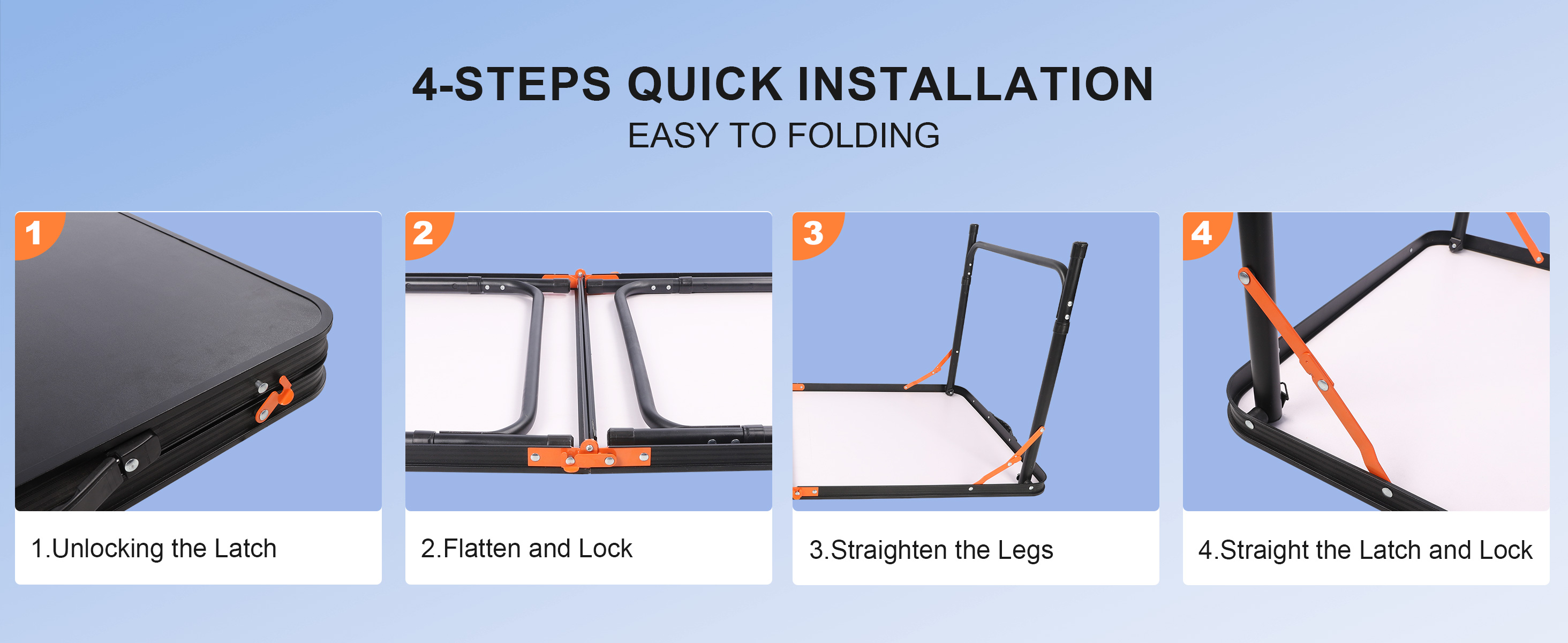 4-STEPS QUICK INSTALLATION
EASY TO FOLDING

1
1.Unlocking the Latch

2
2.Flatten and Lock

3
3.Straighten the Legs

4
4.Straight the Latch and Lock