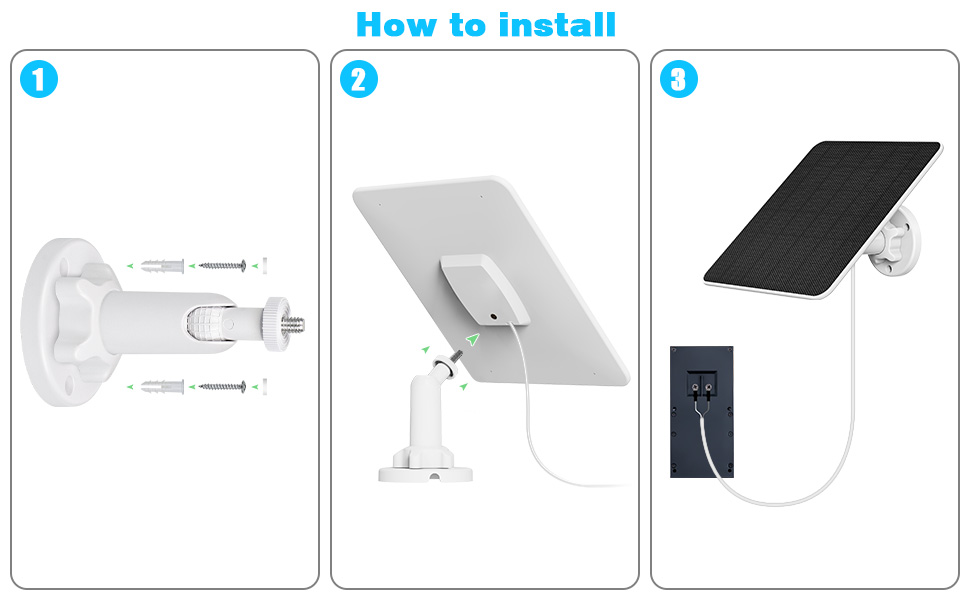 How to install

1

2

3