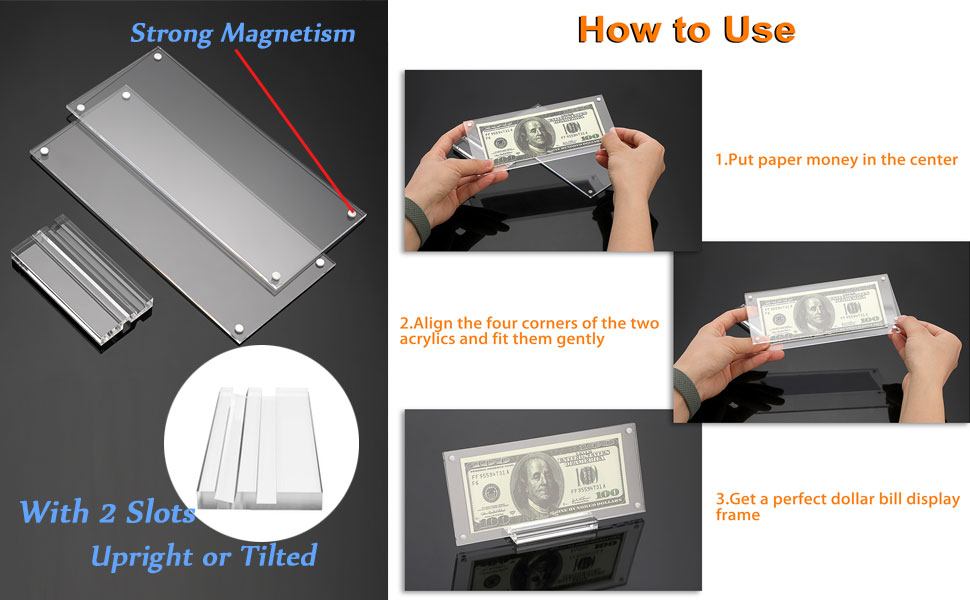 Strong Magnetism

With 2 Slots
Upright or Tilted

How to Use

1.Put paper money in the center

2.Align the four corners of the two acrylics and fit them gently

3.Get a perfect dollar bill display frame