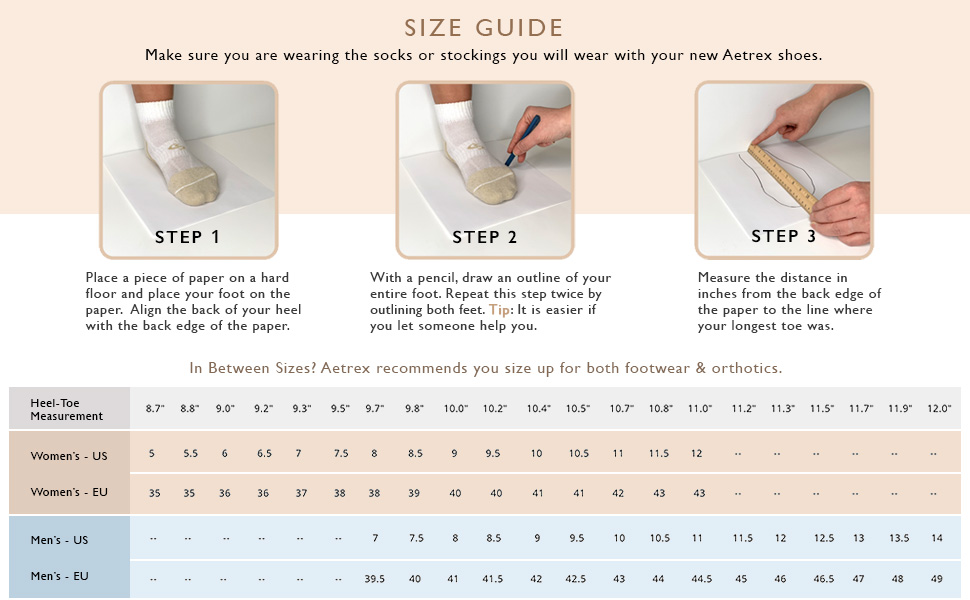 SIZE GUIDE

Make sure you are wearing the socks or stockings you will wear with your new Aetrex shoes.

STEP 1

Place a piece of paper on a hard floor and place your foot on the paper. Align the back of your heel with the back edge of the paper.

STEP 2

With a pencil, draw an outline of your entire foot. Repeat this step twice by outlining both feet. Tip: It is easier if you let someone help you.

STEP 3

Measure the distance in inches from the back edge of the paper to the line where your longest toe was.

In Between Sizes? Aetrex recommends you size up for both footwear & orthotics.

| Heel-Toe Measurement | 8.7" | 8.8" | 9.0" | 9.2" | 9.3" | 9.5" | 9.7" | 9.8" | 10.0" | 10.2" | 10.4" | 10.5" | 10.7" | 10.8" | 11.0" | 11.2" | 11.3" | 11.5" | 11.7" | 11.9" | 12.0" |
|---|---|---|---|---|---|---|---|---|---|---|---|---|---|---|---|---|---|---|---|---|---|
| Women's - US | 5 | 5.5 | 6 | 6.5 | 7 | 7.5 | 8 | 8.5 | 9 | 9.5 | 10 | 10.5 | 11 | 11.5 | 12 | -- | -- | -- | -- | -- | -- |
| Women's - EU | 35 | 35 | 36 | 36 | 37 | 38 | 38 | 39 | 40 | 40 | 41 | 41 | 42 | 43 | 43 | -- | -- | -- | -- | -- | -- |
| Men's - US | -- | -- | -- | -- | -- | -- | 7 | 7.5 | 8 | 8.5 | 9 | 9.5 | 10 | 10.5 | 11 | 11.5 | 12 | 12.5 | 13 | 13.5 | 14 |
| Men's - EU | -- | -- | -- | -- | -- | -- | 39.5 | 40 | 41 | 41.5 | 42 | 42.5 | 43 | 44 | 44.5 | 45 | 46 | 46.5 | 47 | 48 | 49 |