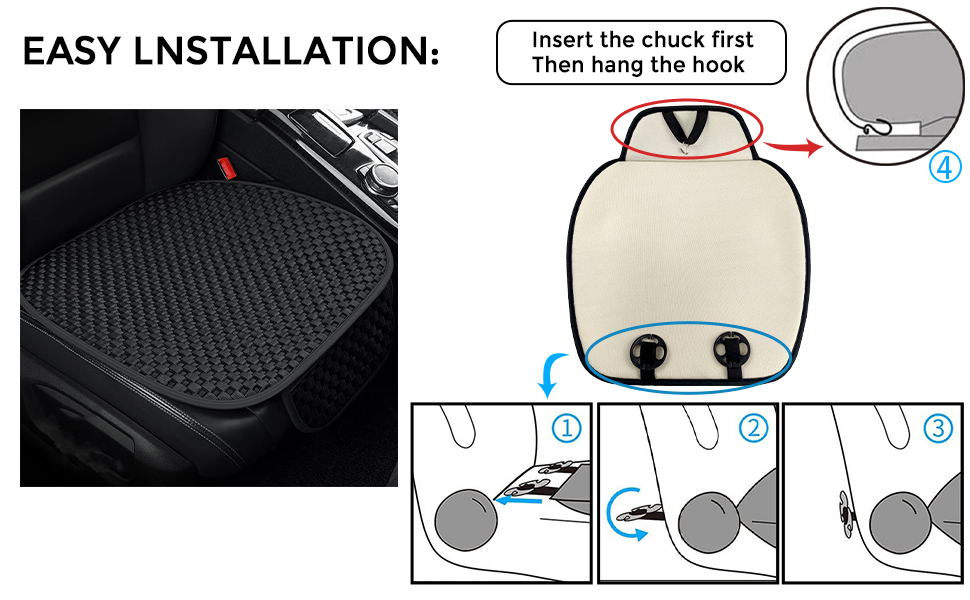 EASY LNSTALLATION:

Insert the chuck first
Then hang the hook

④

①

②

③