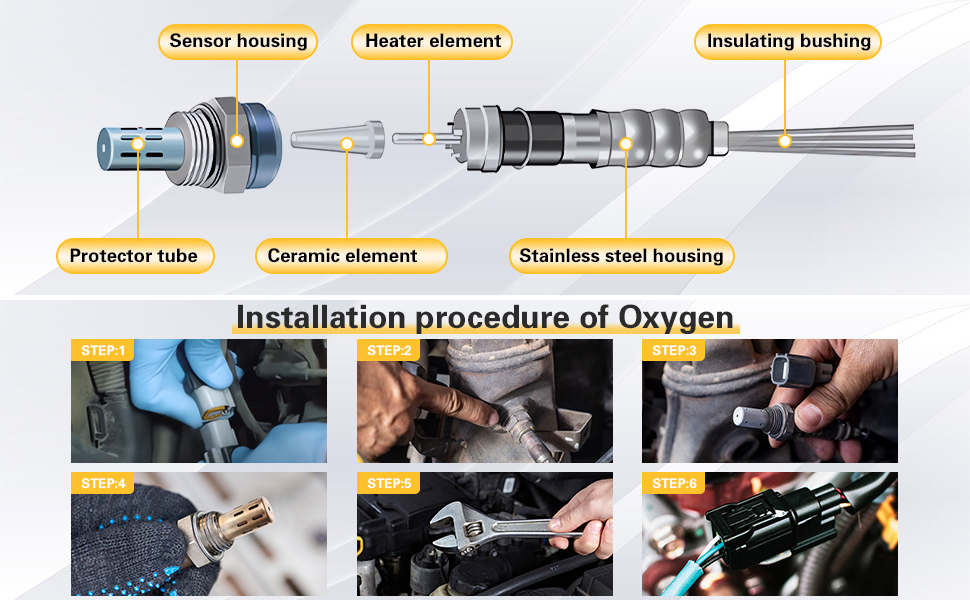 Sensor housing
Heater element
Insulating bushing
Protector tube
Ceramic element
Stainless steel housing

Installation procedure of Oxygen

STEP:1
STEP:2
STEP:3
STEP:4
STEP:5
STEP:6