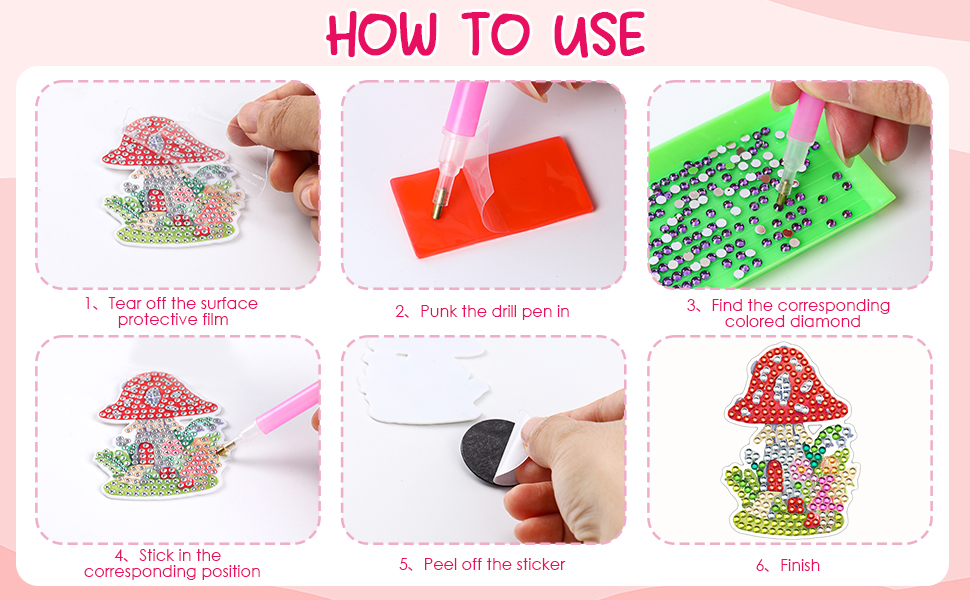 HOW TO USE

1、Tear off the surface protective film

2、Punk the drill pen in

3、Find the corresponding colored diamond

4、Stick in the corresponding position

5、Peel off the sticker

6、Finish