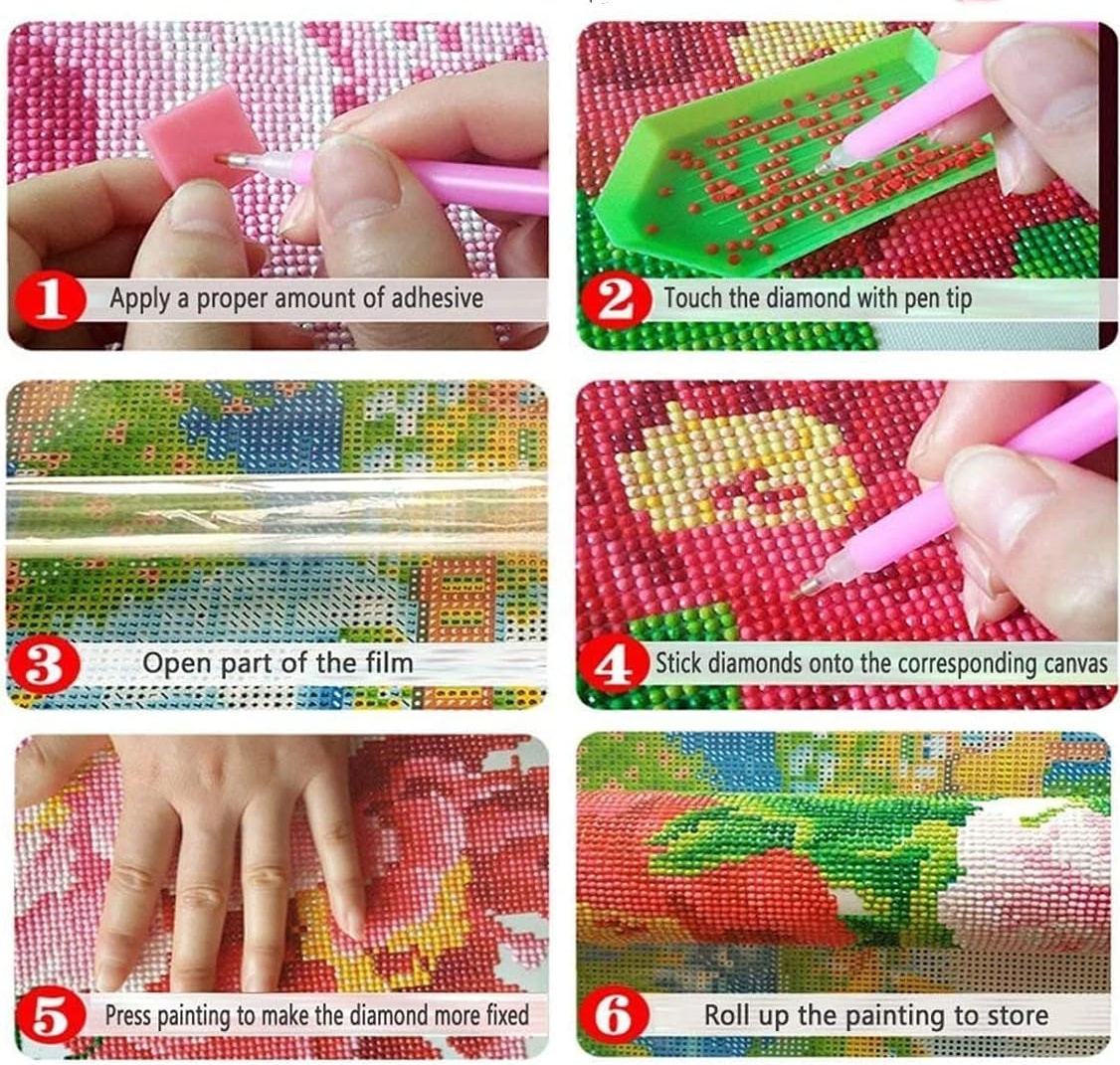 1 Apply a proper amount of adhesive

2 Touch the diamond with pen tip

3 Open part of the film

4 Stick diamonds onto the corresponding canvas

5 Press painting to make the diamond more fixed

6 Roll up the painting to store