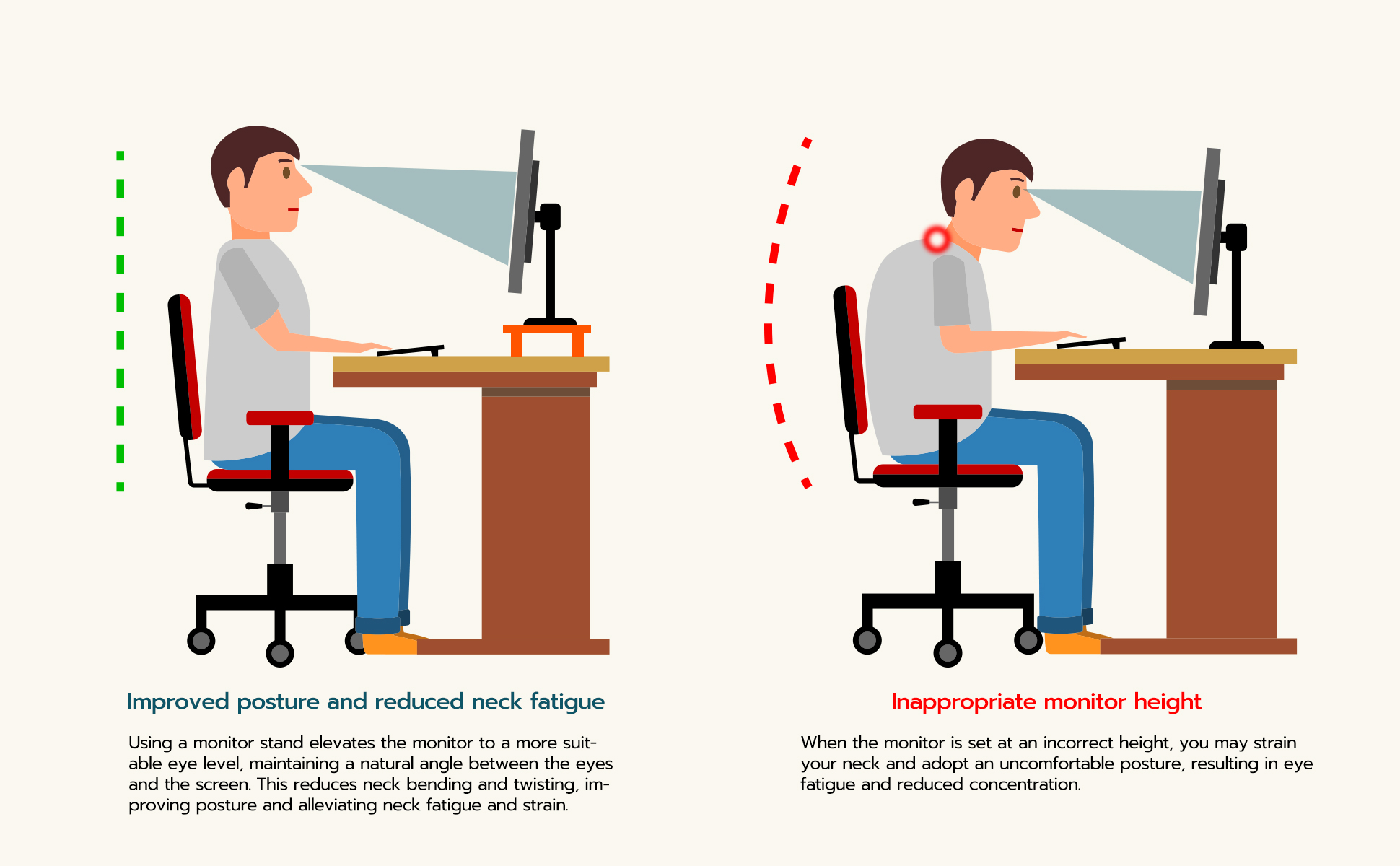 Improved posture and reduced neck fatigue

Using a monitor stand elevates the monitor to a more suitable eye level, maintaining a natural angle between the eyes and the screen. This reduces neck bending and twisting, improving posture and alleviating neck fatigue and strain.

Inappropriate monitor height

When the monitor is set at an incorrect height, you may strain your neck and adopt an uncomfortable posture, resulting in eye fatigue and reduced concentration.