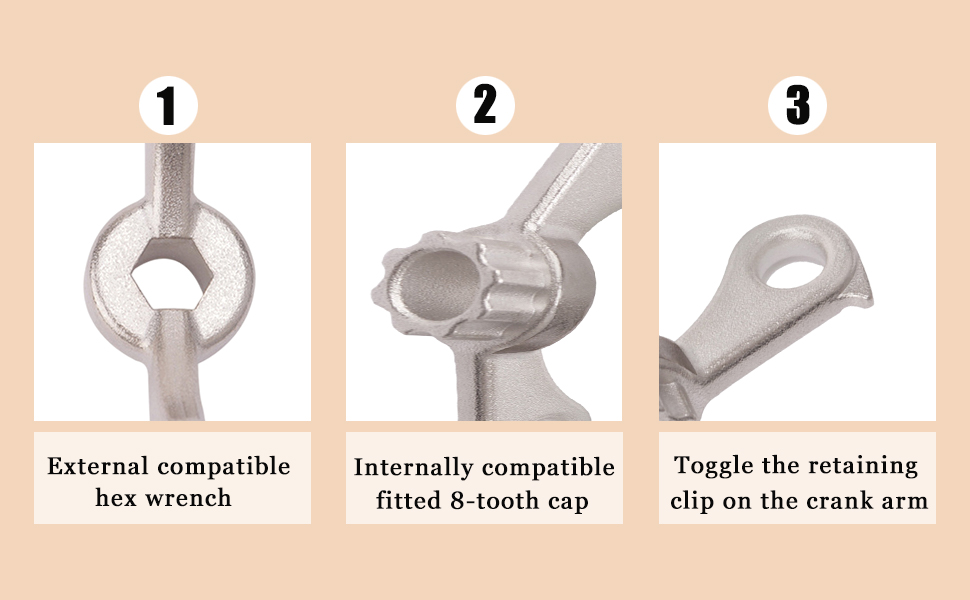 1

External compatible hex wrench

2

Internally compatible fitted 8-tooth cap

3

Toggle the retaining clip on the crank arm