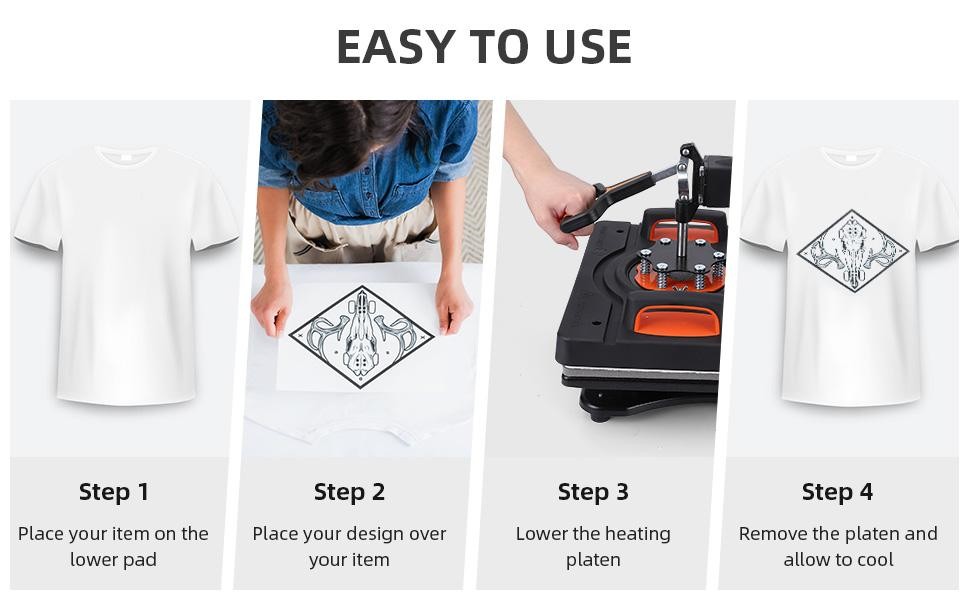 EASY TO USE

Step 1

Place your item on the lower pad

Step 2

Place your design over your item

Step 3

Lower the heating platen

Step 4

Remove the platen and allow to cool