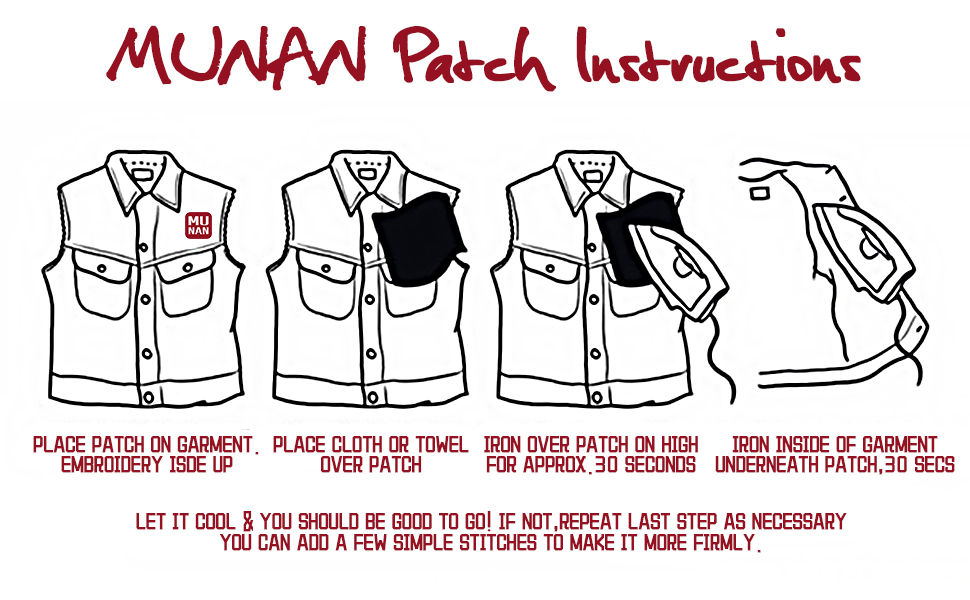 MUNAN Patch Instructions

MU NAN

PLACE PATCH ON GARMENT. EMBROIDERY ISDE UP

PLACE CLOTH OR TOWEL OVER PATCH

IRON OVER PATCH ON HIGH FOR APPROX.30 SECONDS

IRON INSIDE OF GARMENT UNDERNEATH PATCH,30 SECS

LET IT COOL & YOU SHOULD BE GOOD TO GO! IF NOT,REPEAT LAST STEP AS NECESSARY
YOU CAN ADD A FEW SIMPLE STITCHES TO MAKE IT MORE FIRMLY.