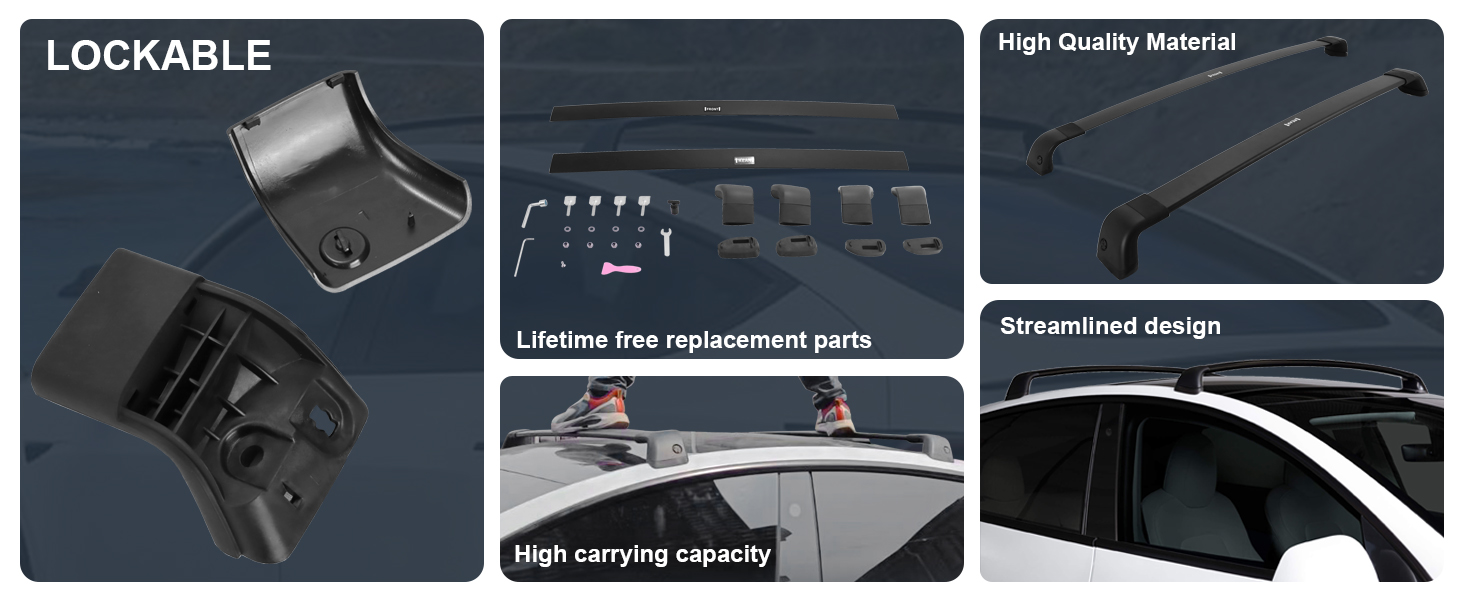 LOCKABLE

Lifetime free replacement parts

High carrying capacity

High Quality Material

Streamlined design