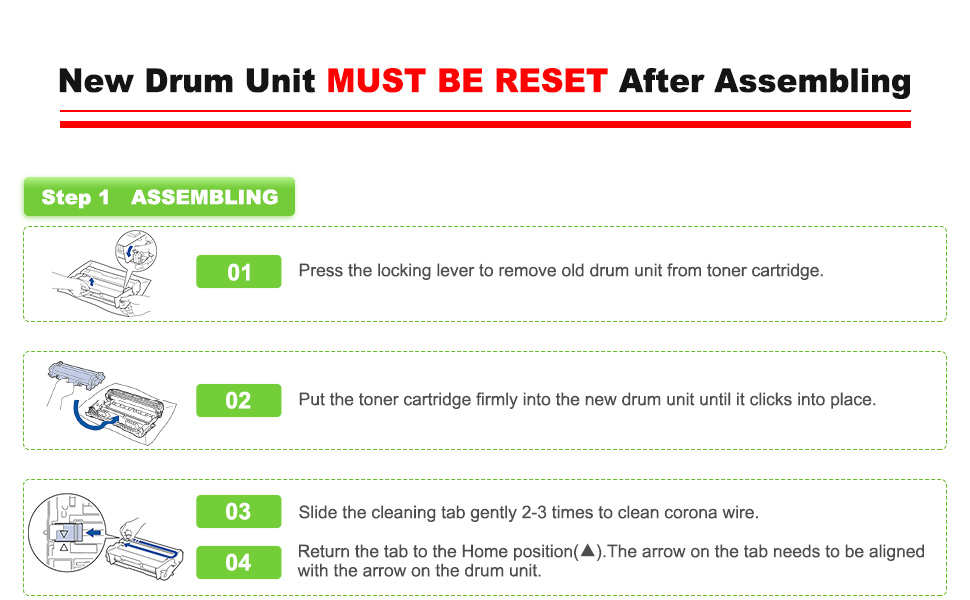 New Drum Unit MUST BE RESET After Assembling

Step 1 ASSEMBLING

01 Press the locking lever to remove old drum unit from toner cartridge.

02 Put the toner cartridge firmly into the new drum unit until it clicks into place.

03 Slide the cleaning tab gently 2-3 times to clean corona wire.

04 Return the tab to the Home position(▲).The arrow on the tab needs to be aligned with the arrow on the drum unit.