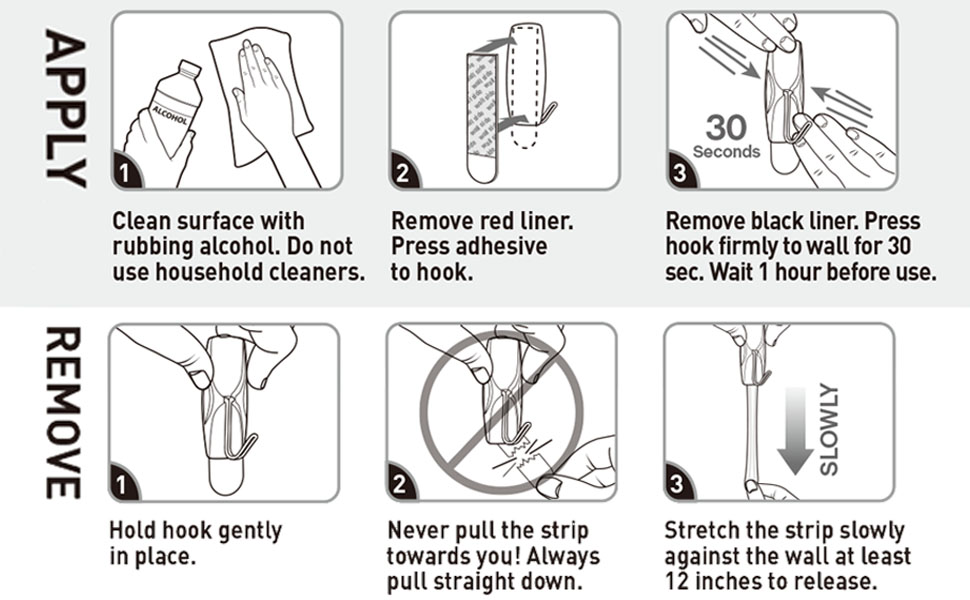 APPLY

ALCOHOL

1

Clean surface with rubbing alcohol. Do not use household cleaners.

2

Remove red liner. Press adhesive to hook.

30 Seconds

3

Remove black liner. Press hook firmly to wall for 30 sec. Wait 1 hour before use.

REMOVE

1

Hold hook gently in place.

2

Never pull the strip towards you! Always pull straight down.

SLOWLY

3

Stretch the strip slowly against the wall at least 12 inches to release.