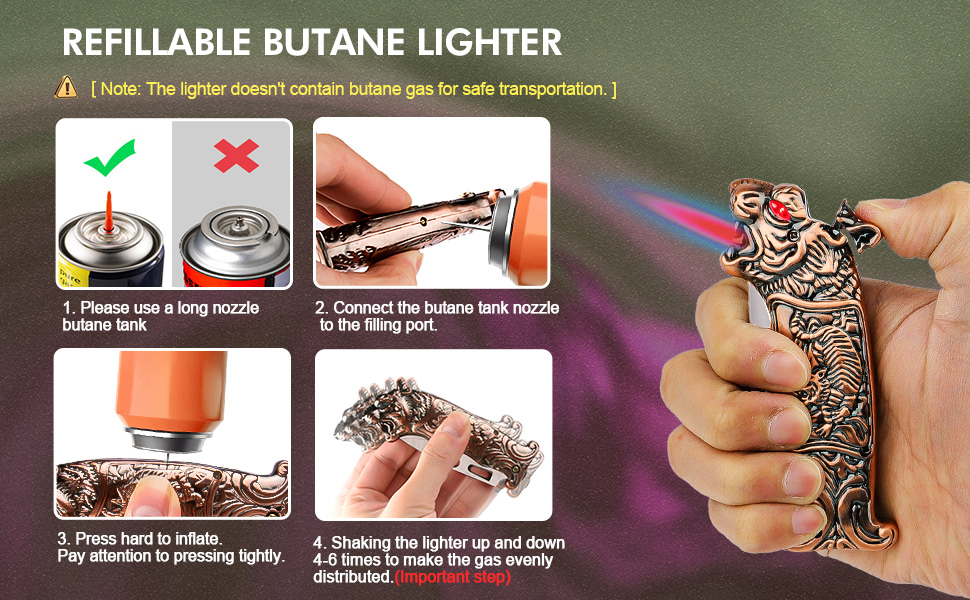 REFILLABLE BUTANE LIGHTER

[ Note: The lighter doesn't contain butane gas for safe transportation. ]

1. Please use a long nozzle butane tank

2. Connect the butane tank nozzle to the filling port.

3. Press hard to inflate.
Pay attention to pressing tightly.

4. Shaking the lighter up and down 4-6 times to make the gas evenly distributed.(Important step)