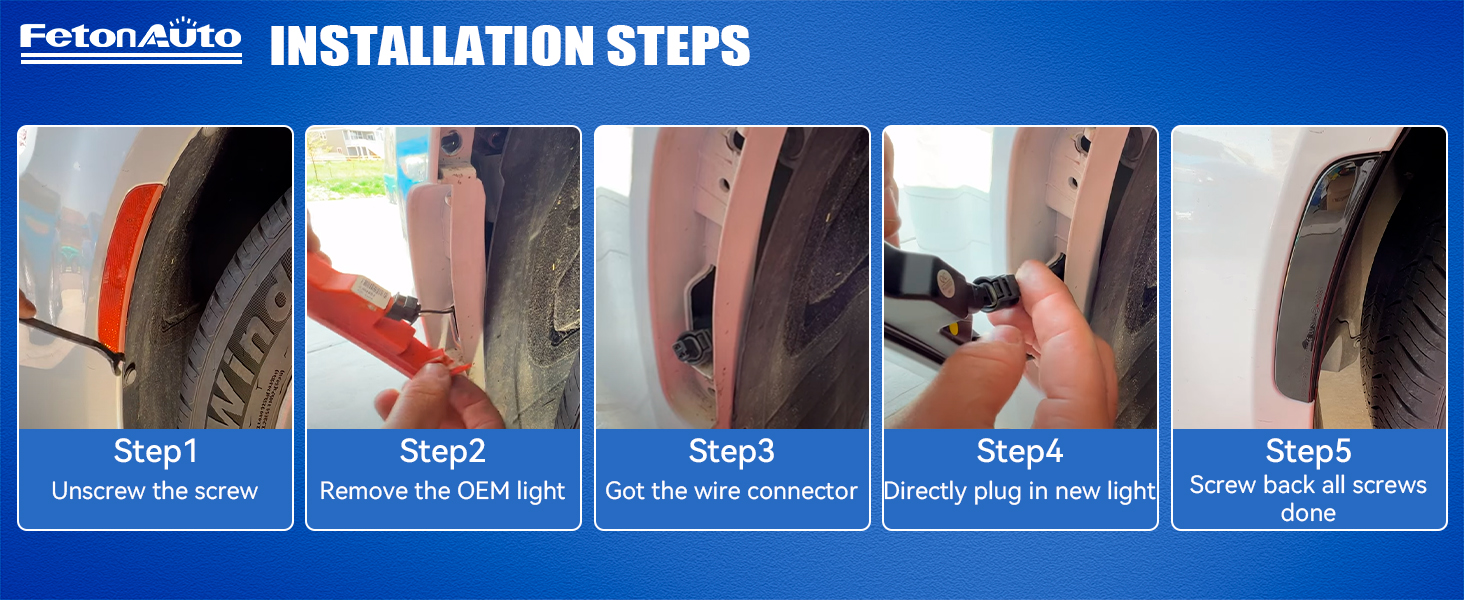 FetonAuto

INSTALLATION STEPS

Step1
Unscrew the screw

Step2
Remove the OEM light

Step3
Got the wire connector

Step4
Directly plug in new light

Step5
Screw back all screws done