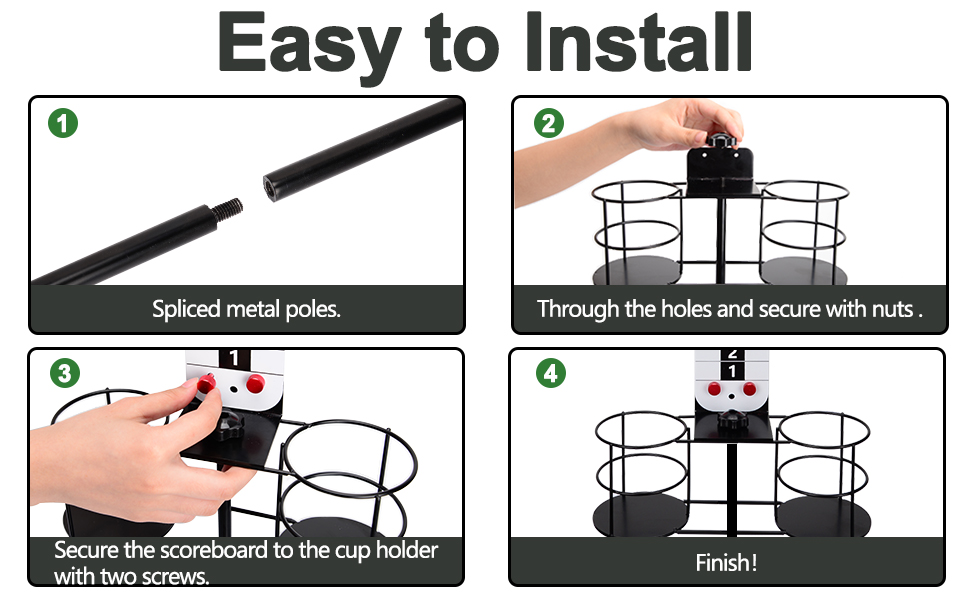 Easy to Install

1

Spliced metal poles.

2

Through the holes and secure with nuts .

3

1

Secure the scoreboard to the cup holder with two screws.

4

2
1

Finish!