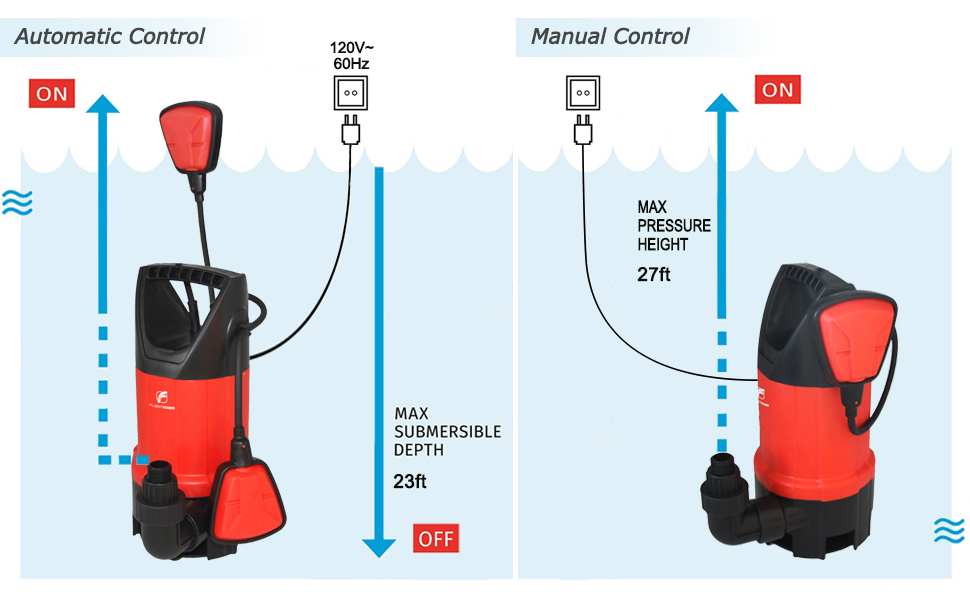 Automatic Control

120V~
60Hz

ON

MAX
SUBMERSIBLE
DEPTH
23ft

OFF

Manual Control

ON

MAX
PRESSURE
HEIGHT
27ft