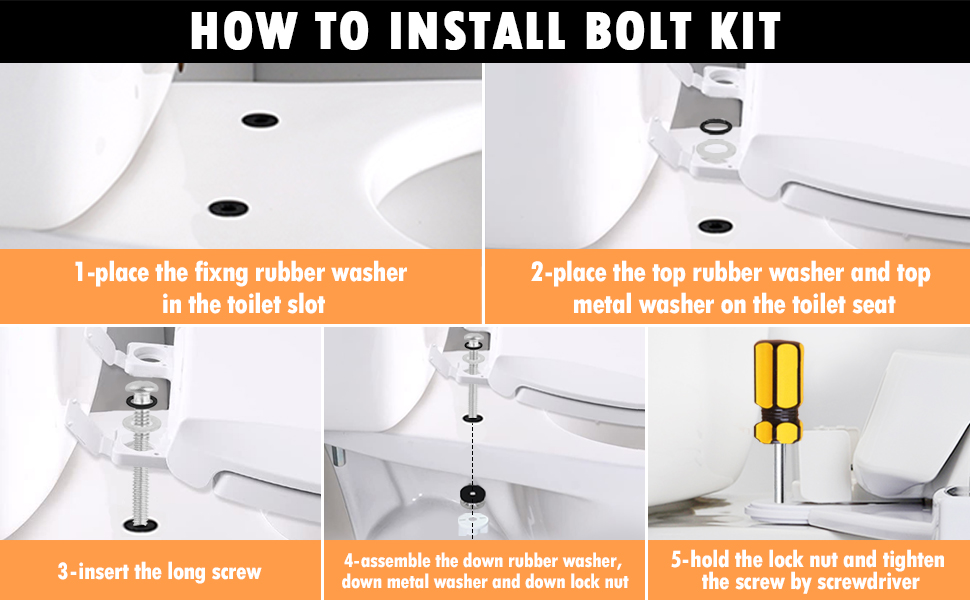 HOW TO INSTALL BOLT KIT

1-place the fixng rubber washer in the toilet slot

2-place the top rubber washer and top metal washer on the toilet seat

3-insert the long screw

4-assemble the down rubber washer, down metal washer and down lock nut

5-hold the lock nut and tighten the screw by screwdriver