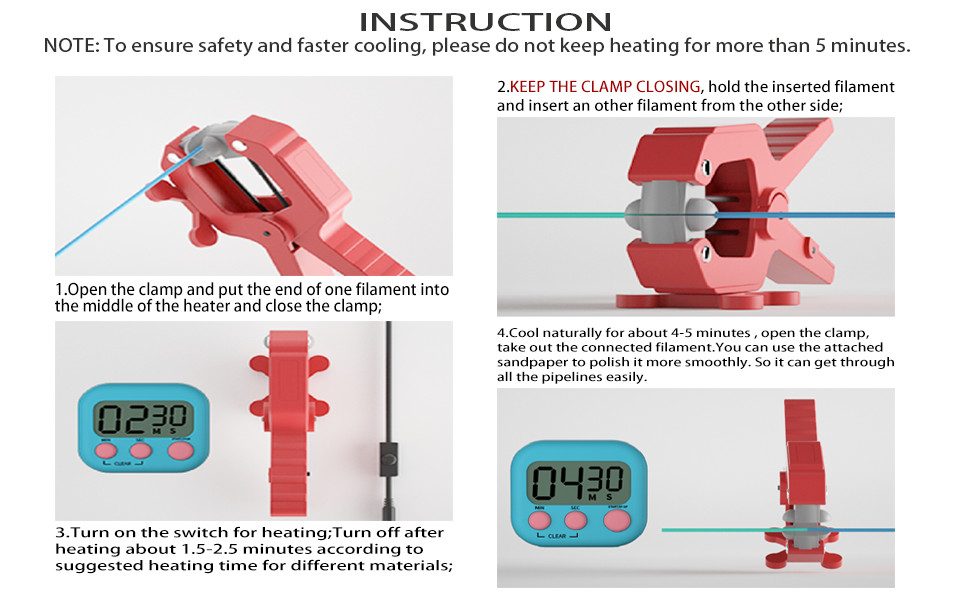 INSTRUCTION
NOTE: To ensure safety and faster cooling, please do not keep heating for more than 5 minutes.

1.Open the clamp and put the end of one filament into the middle of the heater and close the clamp;

02 30
M S
MIN SEC START/STOP
CLEAR

3.Turn on the switch for heating;Turn off after heating about 1.5-2.5 minutes according to suggested heating time for different materials;

2.KEEP THE CLAMP CLOSING, hold the inserted filament and insert an other filament from the other side;

4.Cool naturally for about 4-5 minutes , open the clamp, take out the connected filament.You can use the attached sandpaper to polish it more smoothly. So it can get through all the pipelines easily.

04 30
M S
MIN SEC START/STOP
CLEAR