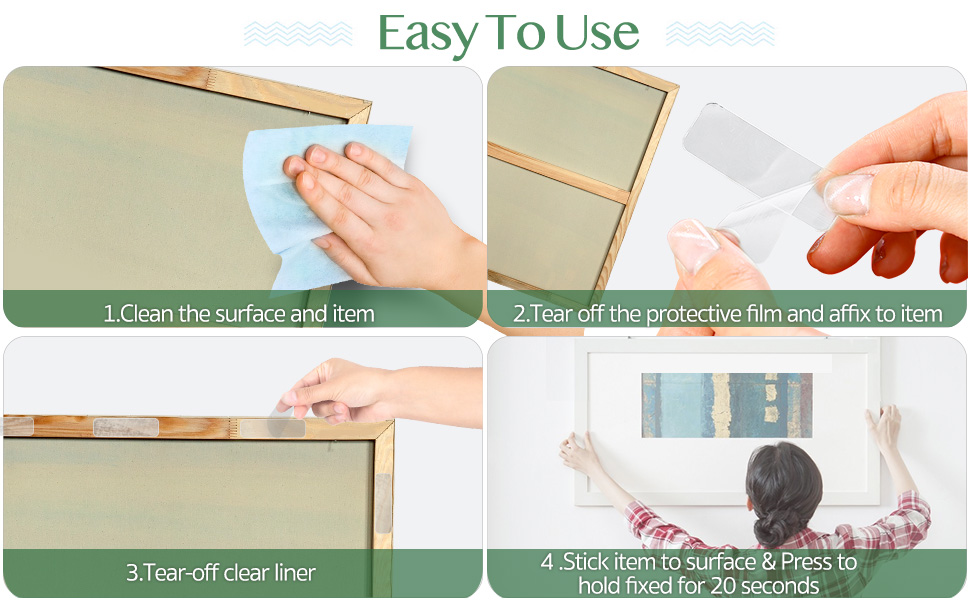 Easy To Use

1.Clean the surface and item

2.Tear off the protective film and affix to item

3.Tear-off clear liner

4 .Stick item to surface & Press to hold fixed for 20 seconds