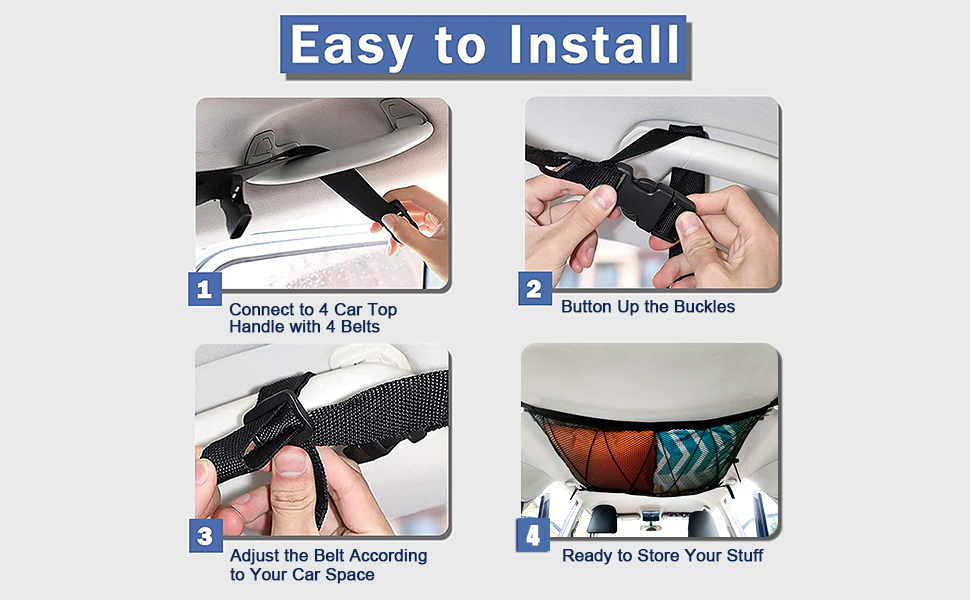 Easy to Install

1
Connect to 4 Car Top Handle with 4 Belts

2
Button Up the Buckles

3
Adjust the Belt According to Your Car Space

4
Ready to Store Your Stuff