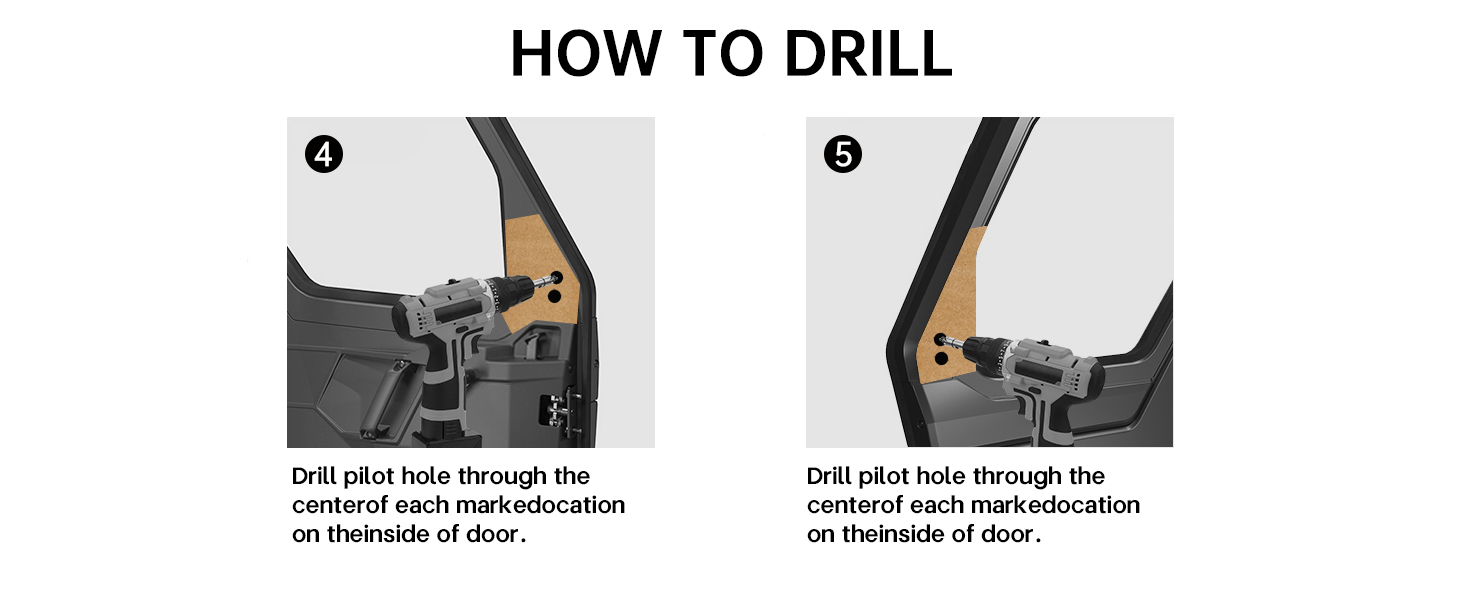 HOW TO DRILL

4

Drill pilot hole through the centerof each markedocation on theinside of door.

5

Drill pilot hole through the centerof each markedocation on theinside of door.