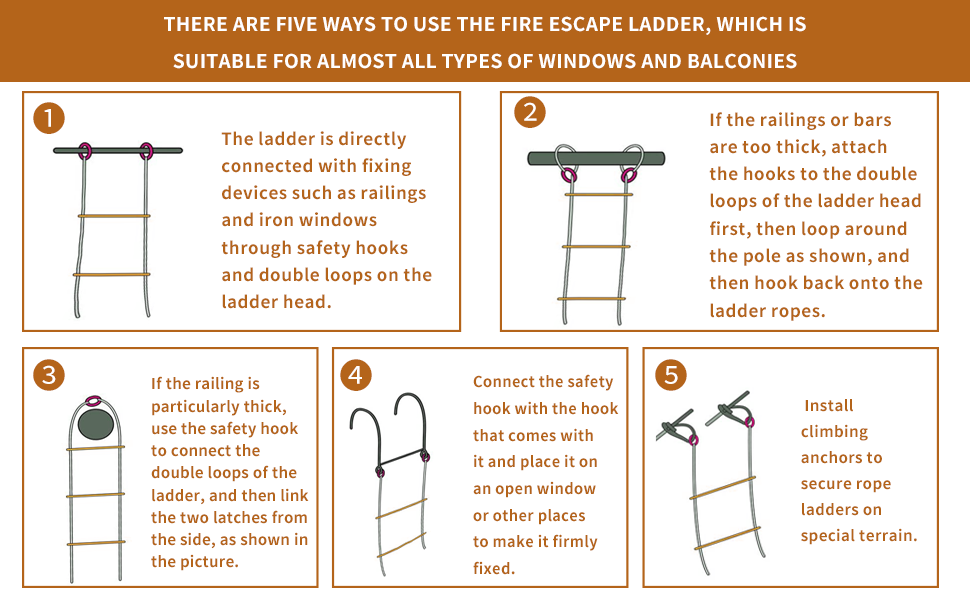 THERE ARE FIVE WAYS TO USE THE FIRE ESCAPE LADDER, WHICH IS SUITABLE FOR ALMOST ALL TYPES OF WINDOWS AND BALCONIES

1

The ladder is directly connected with fixing devices such as railings and iron windows through safety hooks and double loops on the ladder head.

2

If the railings or bars are too thick, attach the hooks to the double loops of the ladder head first, then loop around the pole as shown, and then hook back onto the ladder ropes.

3

If the railing is particularly thick, use the safety hook to connect the double loops of the ladder, and then link the two latches from the side, as shown in the picture.

4

Connect the safety hook with the hook that comes with it and place it on an open window or other places to make it firmly fixed.

5

Install climbing anchors to secure rope ladders on special terrain.