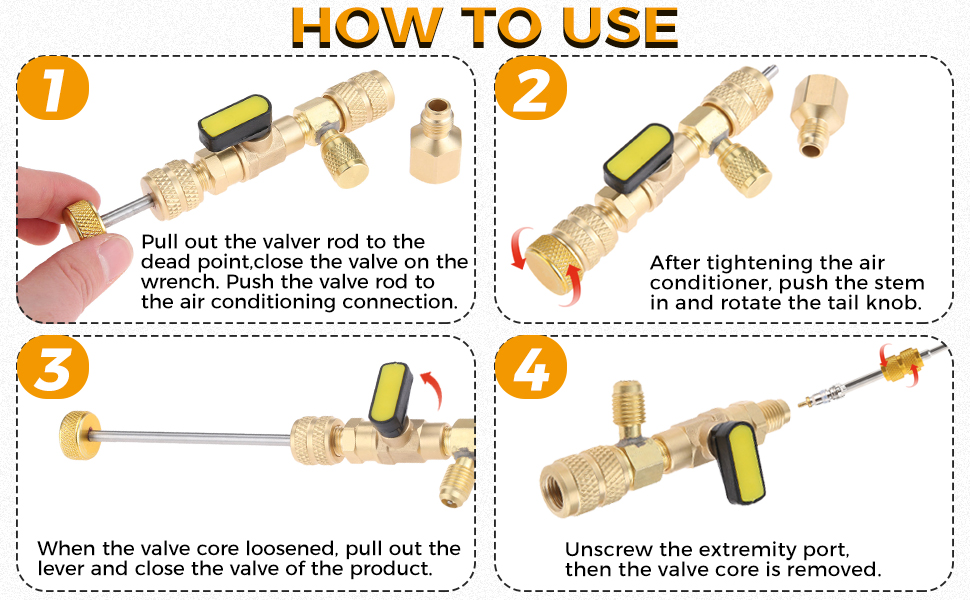 HOW TO USE

1

Pull out the valver rod to the dead point,close the valve on the wrench. Push the valve rod to the air conditioning connection.

2

After tightening the air conditioner, push the stem in and rotate the tail knob.

3

When the valve core loosened, pull out the lever and close the valve of the product.

4

Unscrew the extremity port, then the valve core is removed.