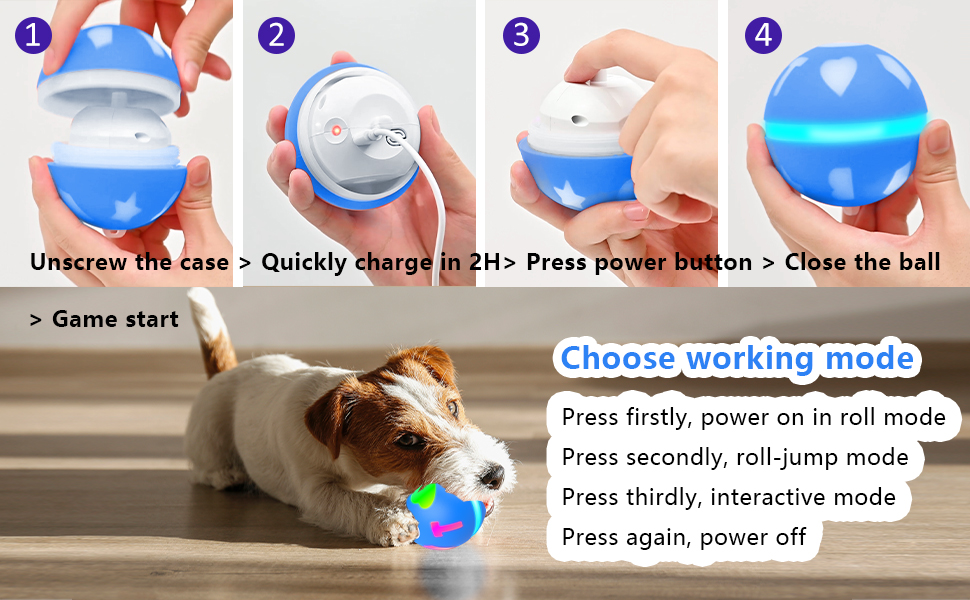 1 2 3 4

Unscrew the case > Quickly charge in 2H> Press power button > Close the ball > Game start

Choose working mode

Press firstly, power on in roll mode

Press secondly, roll-jump mode

Press thirdly, interactive mode

Press again, power off