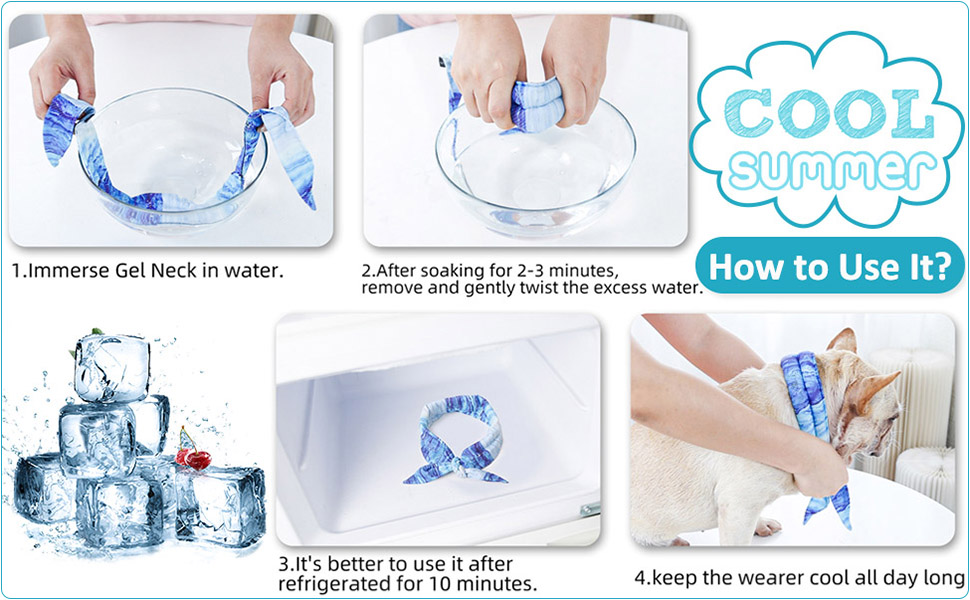 COOL summer

How to Use It?

1.Immerse Gel Neck in water.

2.After soaking for 2-3 minutes, remove and gently twist the excess water.

3.It's better to use it after refrigerated for 10 minutes.

4.keep the wearer cool all day long