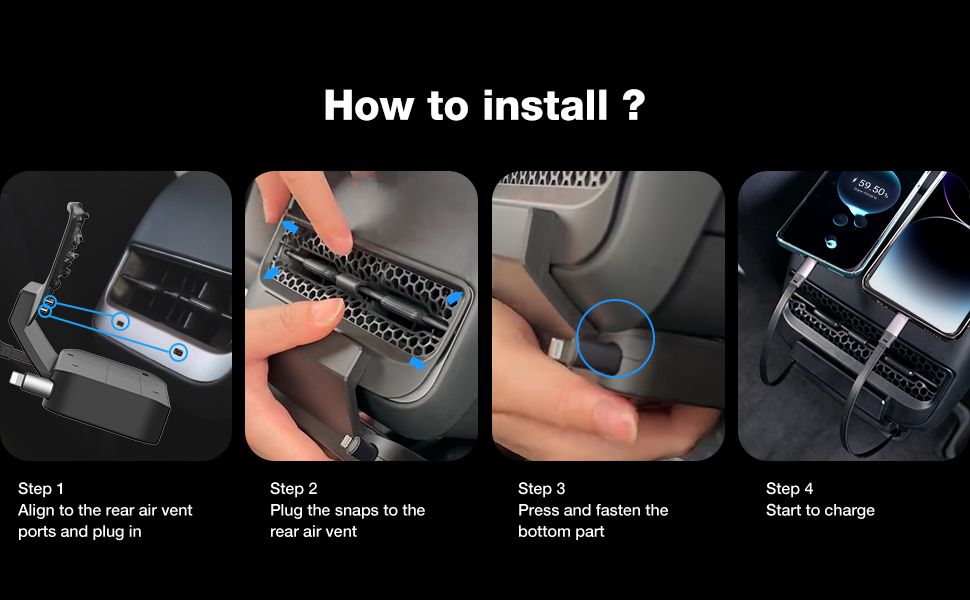 How to install ?

59.50%

Step 1
Align to the rear air vent ports and plug in

Step 2
Plug the snaps to the rear air vent

Step 3
Press and fasten the bottom part

Step 4
Start to charge