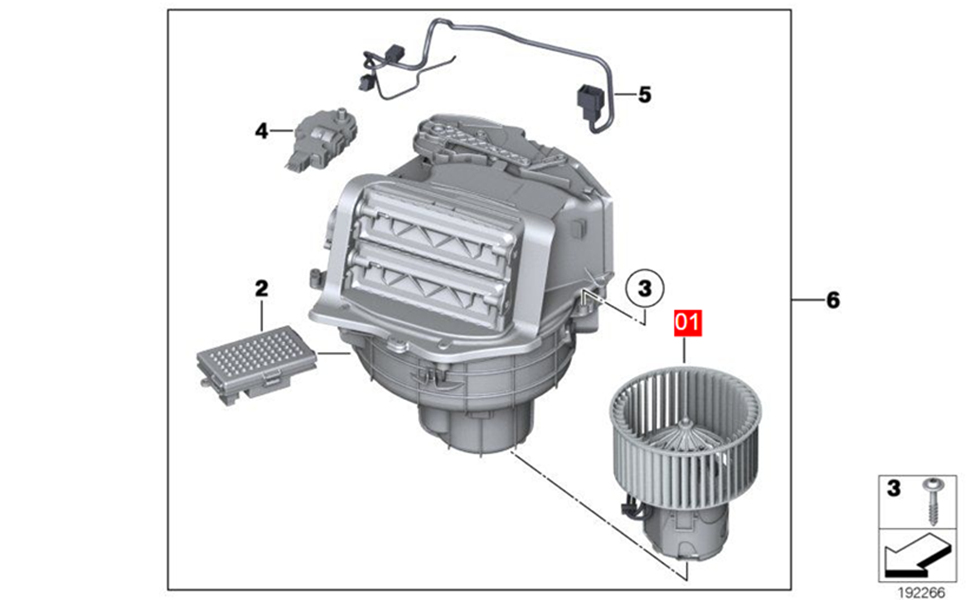 5
4
2
3
01
6
3
192266