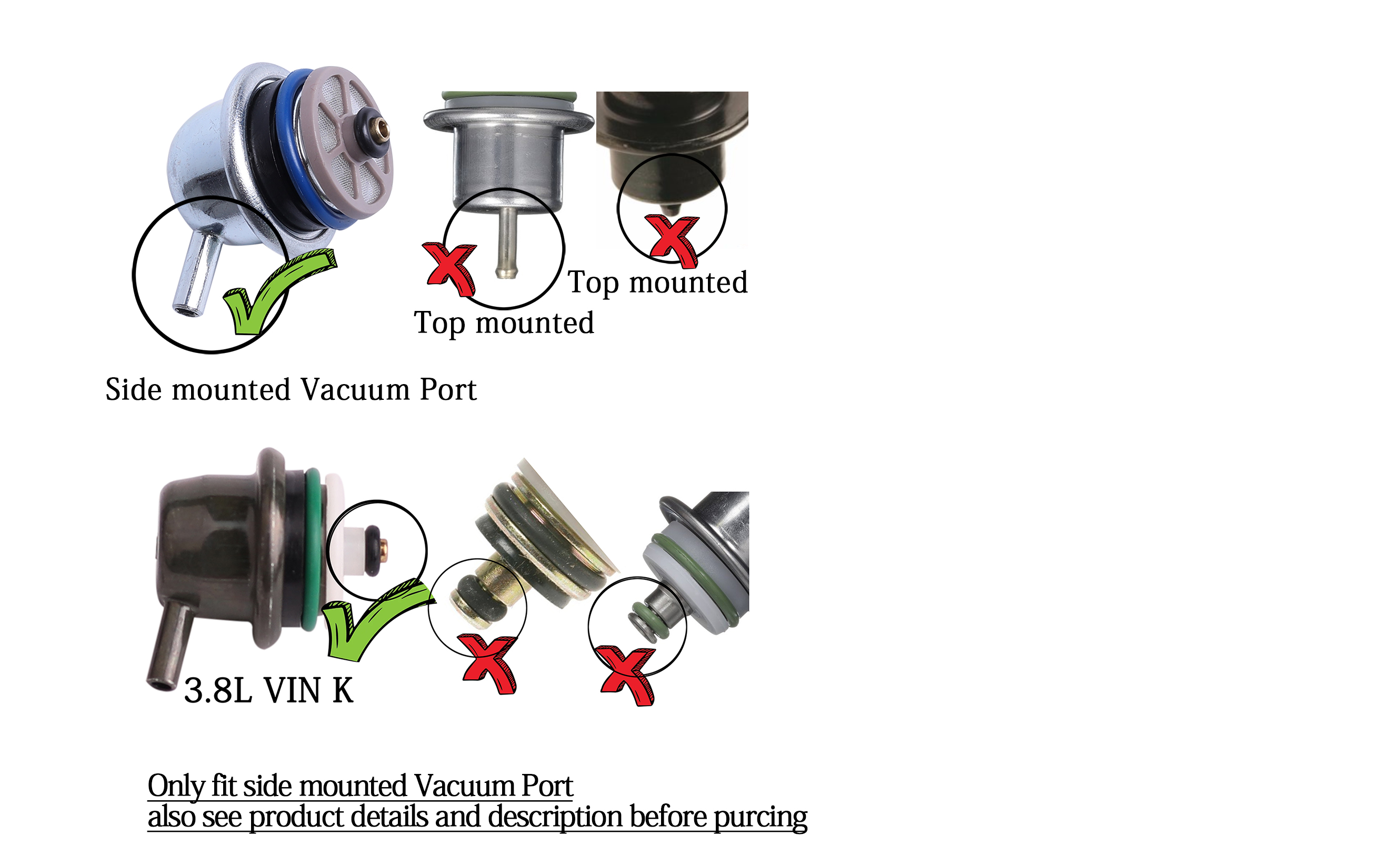 Top mounted

Top mounted

Side mounted Vacuum Port

3.8L VIN K

Only fit side mounted Vacuum Port
also see product details and description before purcing